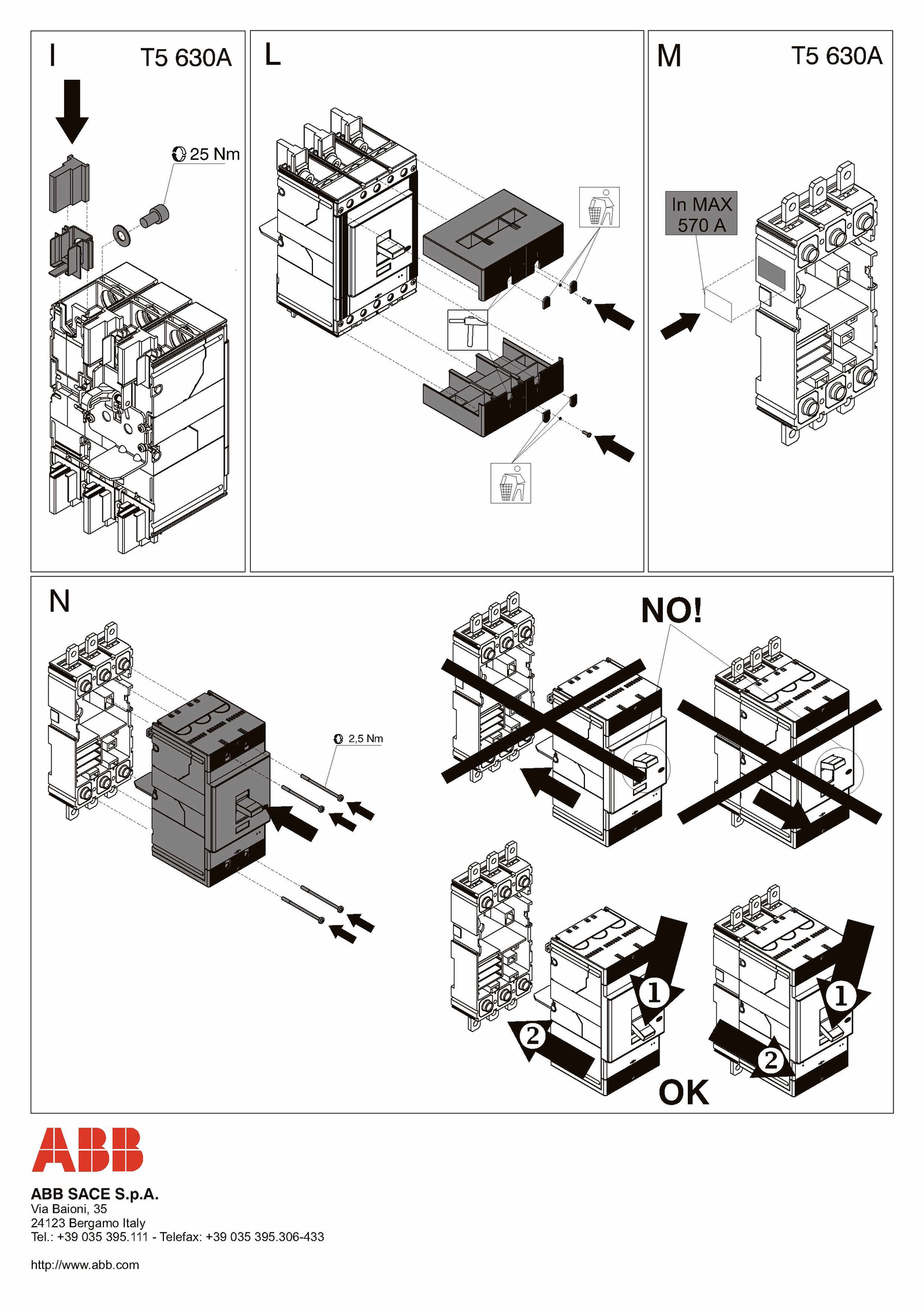 I

T5 630A

25 Nm

L

M

T5 630A

In MAX
570 A

N

2,5 Nm

NO!

1

2

1

2

OK

ABB

ABB SACE S.p.A.
Via Baioni, 35
24123 Bergamo Italy
Tel.: +39 035 395.111 - Telefax: +39 035 395.306-433

http://www.abb.com