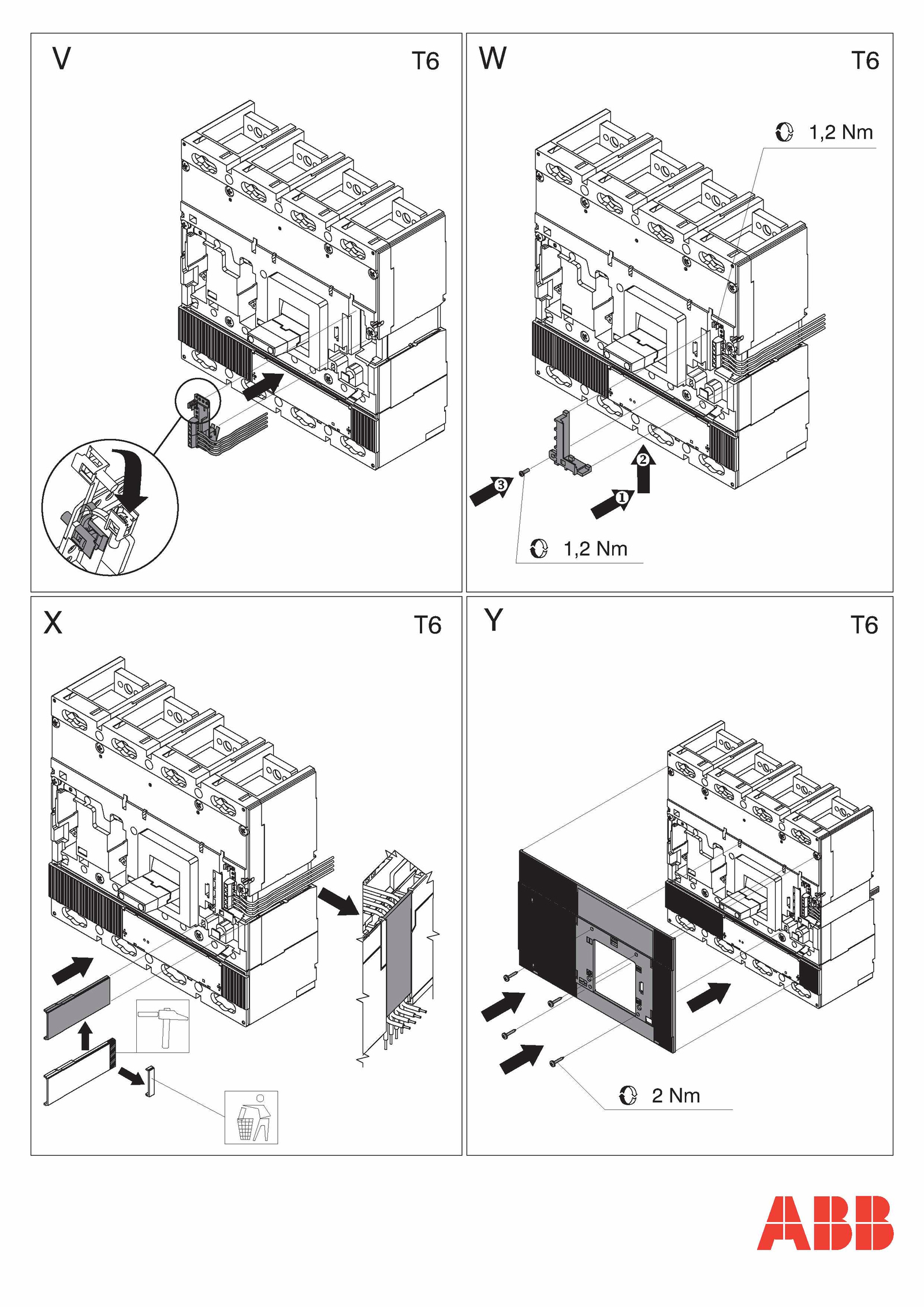 V

T6

W

T6

1,2 Nm

3

2

1

1,2 Nm

X

T6

Y

T6

2 Nm

ABB