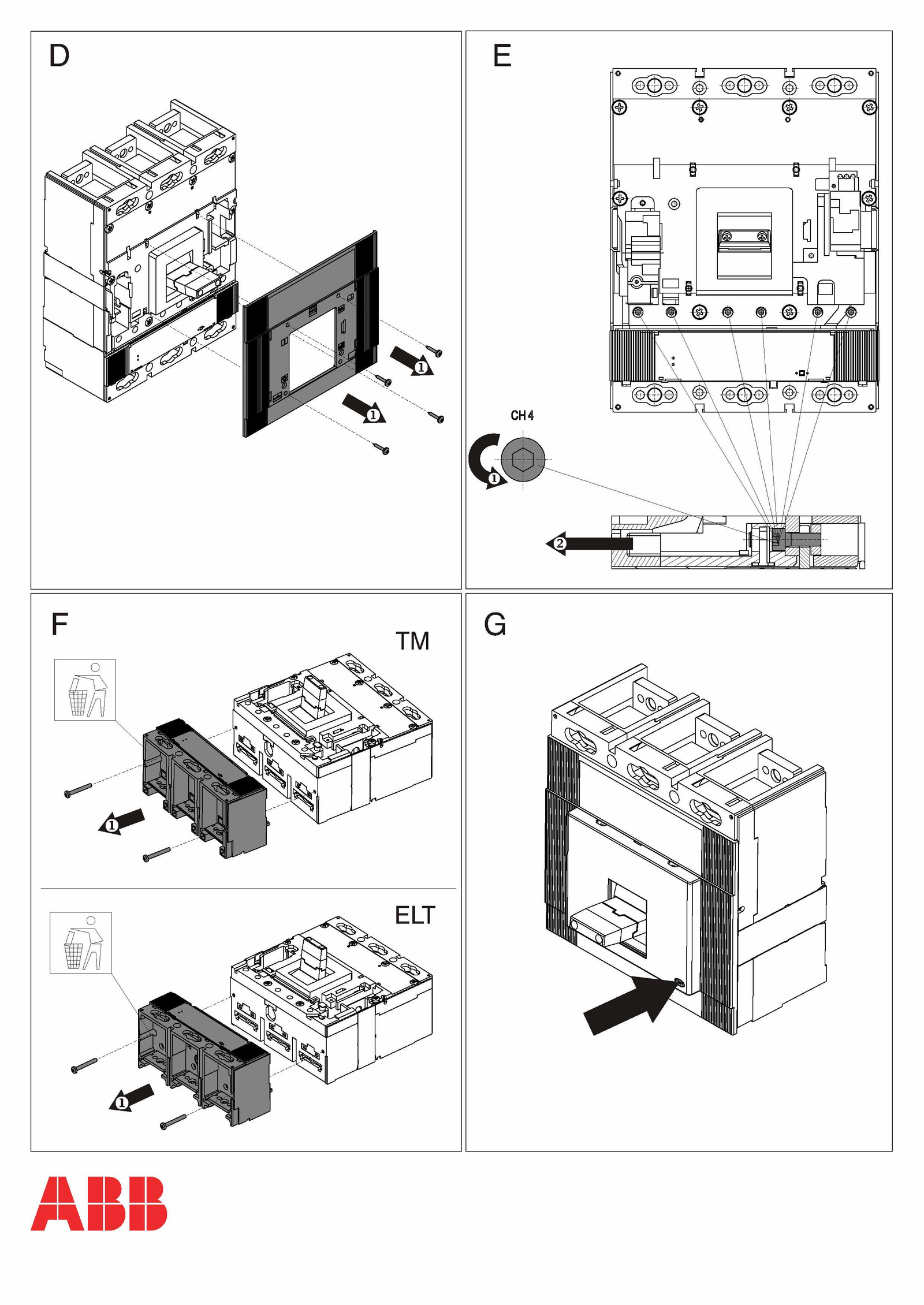 D

1

1

E

CH 4

1

2

F

TM

1

ELT

1

G

ABB