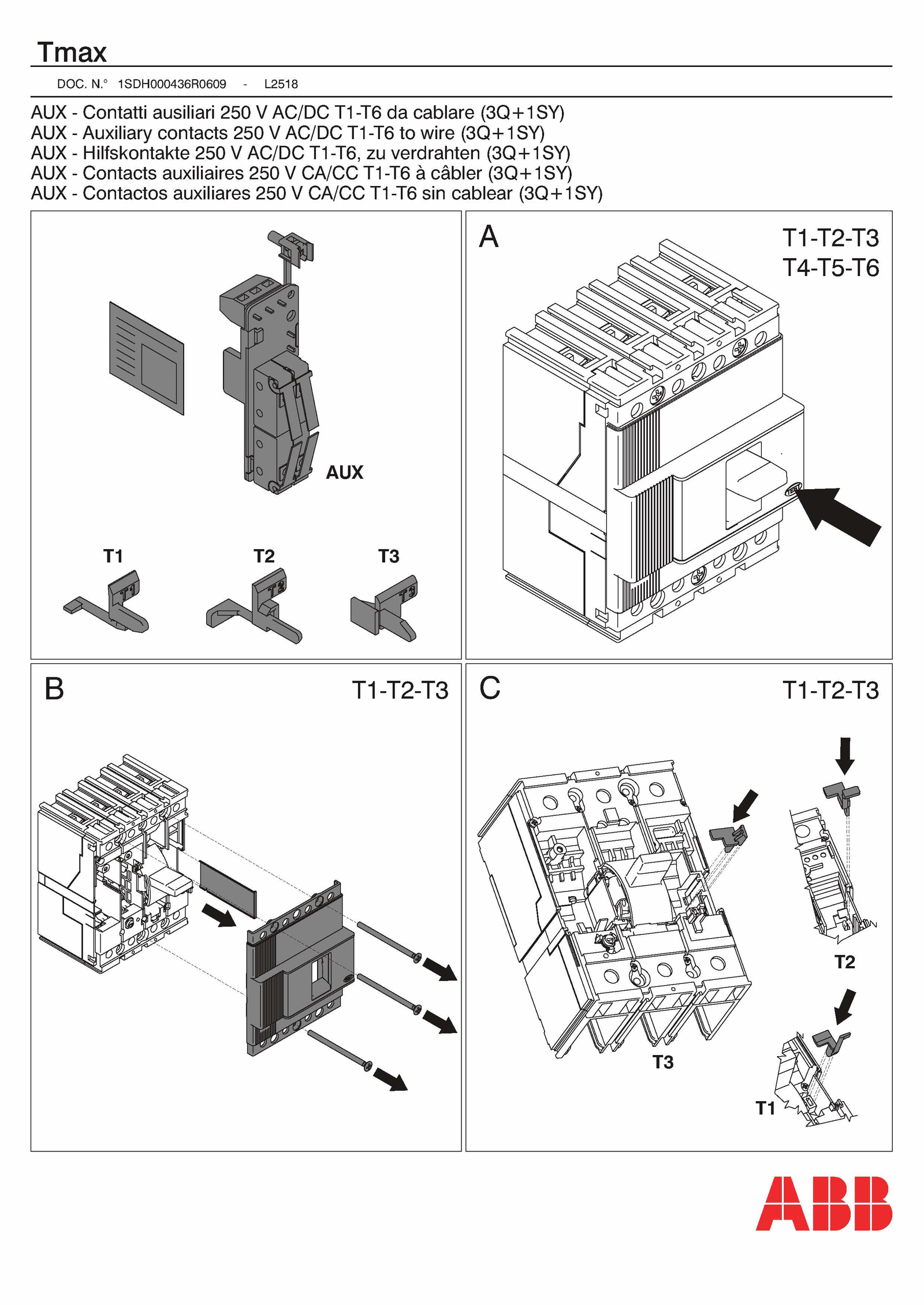 Tmax

DOC. N.° 1SDH000436R0609 - L2518

AUX - Contatti ausiliari 250 V AC/DC T1-T6 da cablare (3Q+1SY)
AUX - Auxiliary contacts 250 V AC/DC T1-T6 to wire (3Q+1SY)
AUX - Hilfskontakte 250 V AC/DC T1-T6, zu verdrahten (3Q+1SY)
AUX - Contacts auxiliaires 250 V CA/CC T1-T6 à câbler (3Q+1SY)
AUX - Contactos auxiliares 250 V CA/CC T1-T6 sin cablear (3Q+1SY)

AUX

T1 T2 T3

T1 T2 T3

A

T1-T2-T3
T4-T5-T6

TEST

B

T1-T2-T3

C

T1-T2-T3

T2

T3

T1

ABB