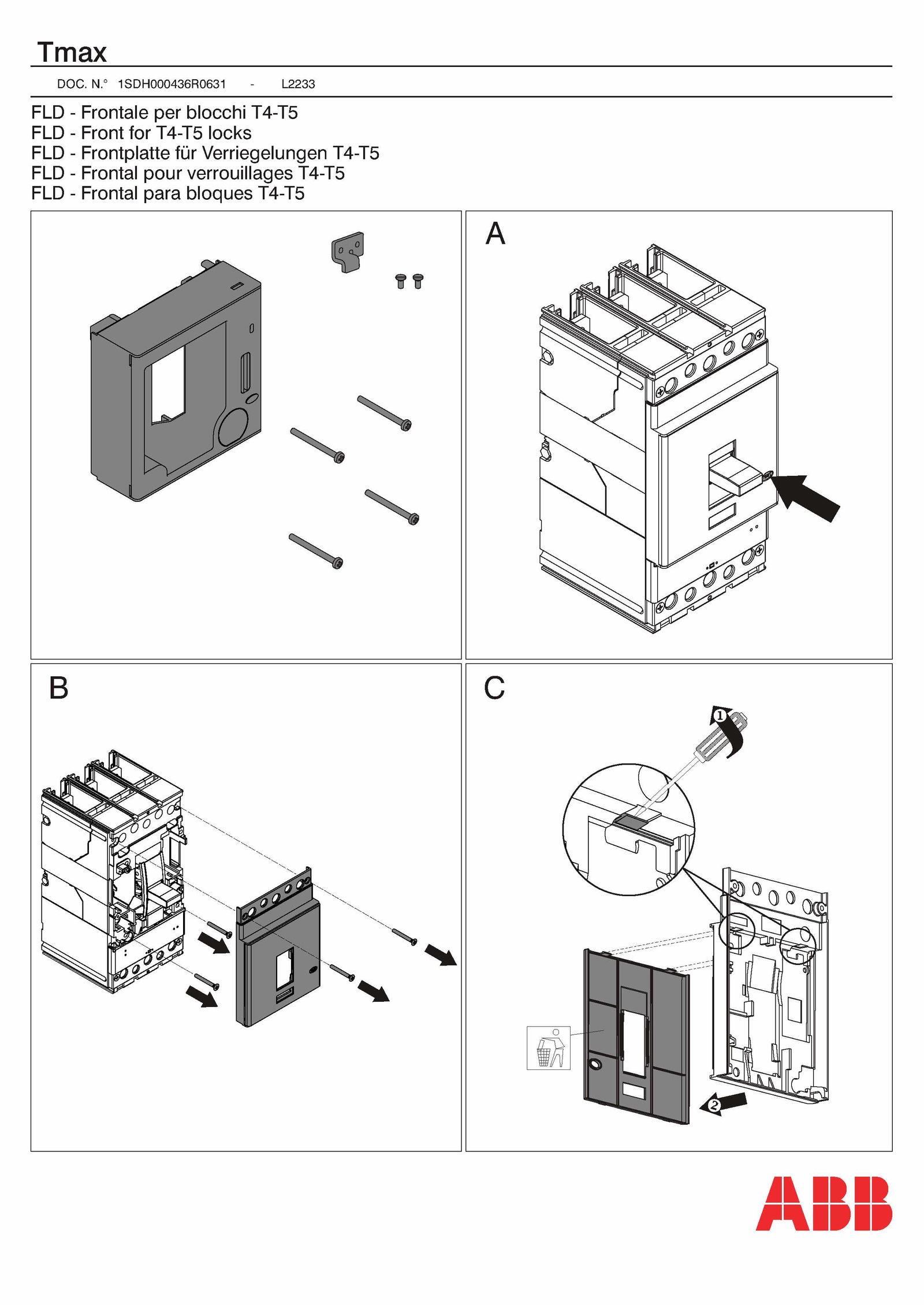 Tmax

DOC. N.° 1SDH000436R0631 - L2233

FLD - Frontale per blocchi T4-T5
FLD - Front for T4-T5 locks
FLD - Frontplatte für Verriegelungen T4-T5
FLD - Frontal pour verrouillages T4-T5
FLD - Frontal para bloques T4-T5

A

B

C

1

2

ABB