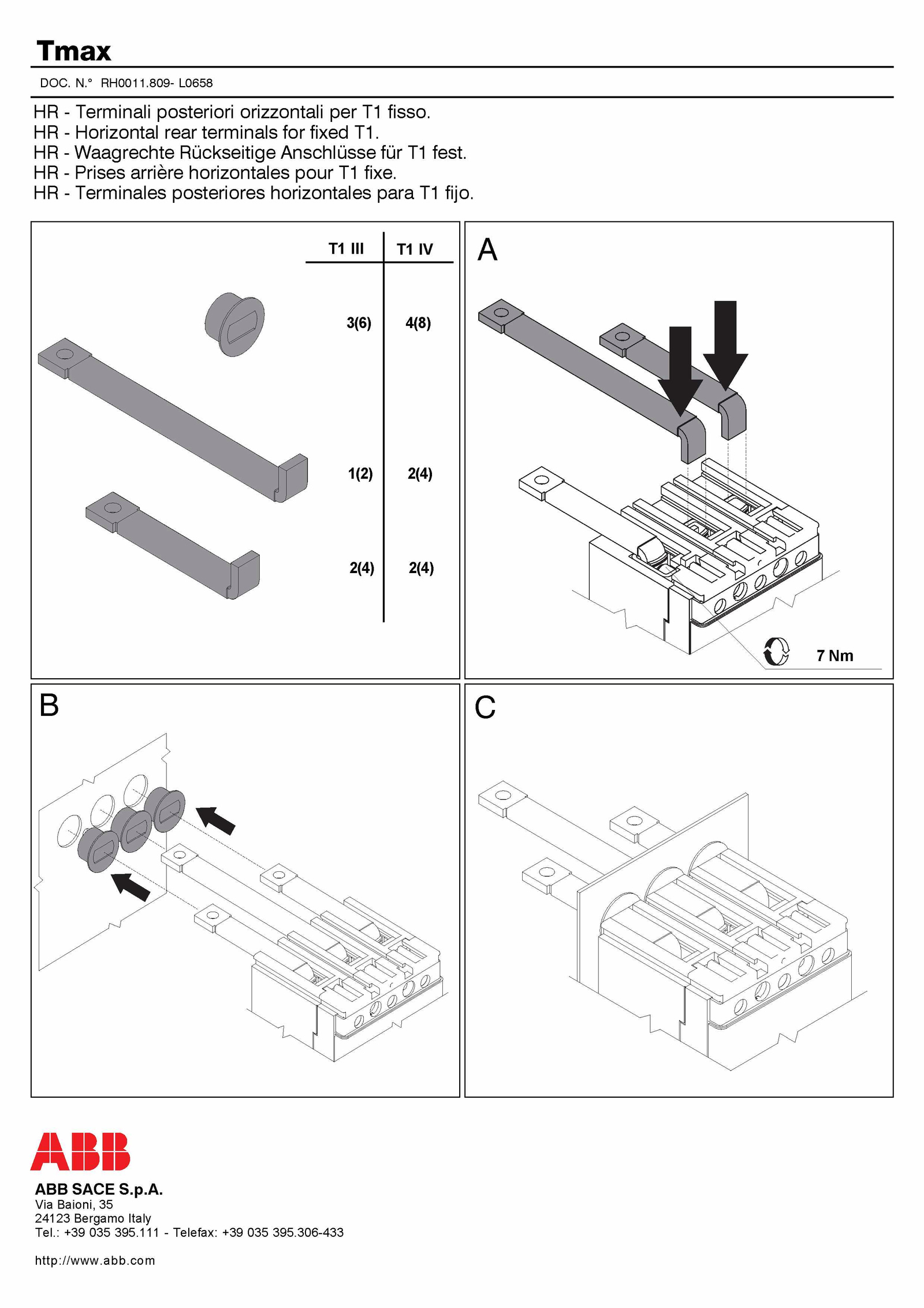 Tmax

DOC. N.° RH0011.809- L0658

HR - Terminali posteriori orizzontali per T1 fisso.
HR - Horizontal rear terminals for fixed T1.
HR - Waagrechte Rückseitige Anschlüsse für T1 fest.
HR - Prises arrière horizontales pour T1 fixe.
HR - Terminales posteriores horizontales para T1 fijo.

| T1 III | T1 IV |
|---|---|
| 3(6) | 4(8) |
| 1(2) | 2(4) |
| 2(4) | 2(4) |

A

7 Nm

B

C

ABB

ABB SACE S.p.A.
Via Baioni, 35
24123 Bergamo Italy
Tel.: +39 035 395.111 - Telefax: +39 035 395.306-433

http://www.abb.com