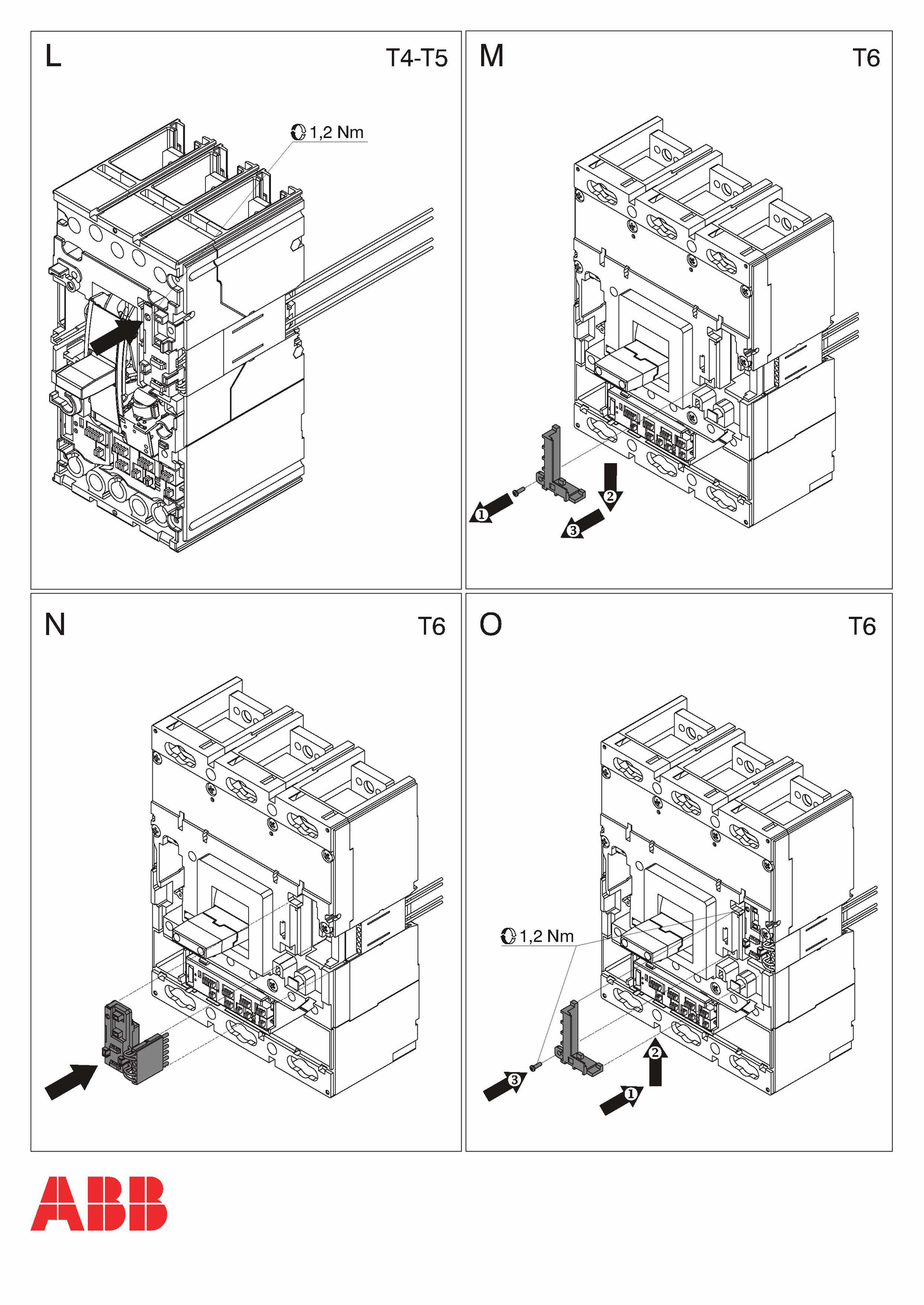 L

T4-T5

1,2 Nm

M

T6

1

2

3

N

T6

O

T6

1,2 Nm

3

2

1

ABB