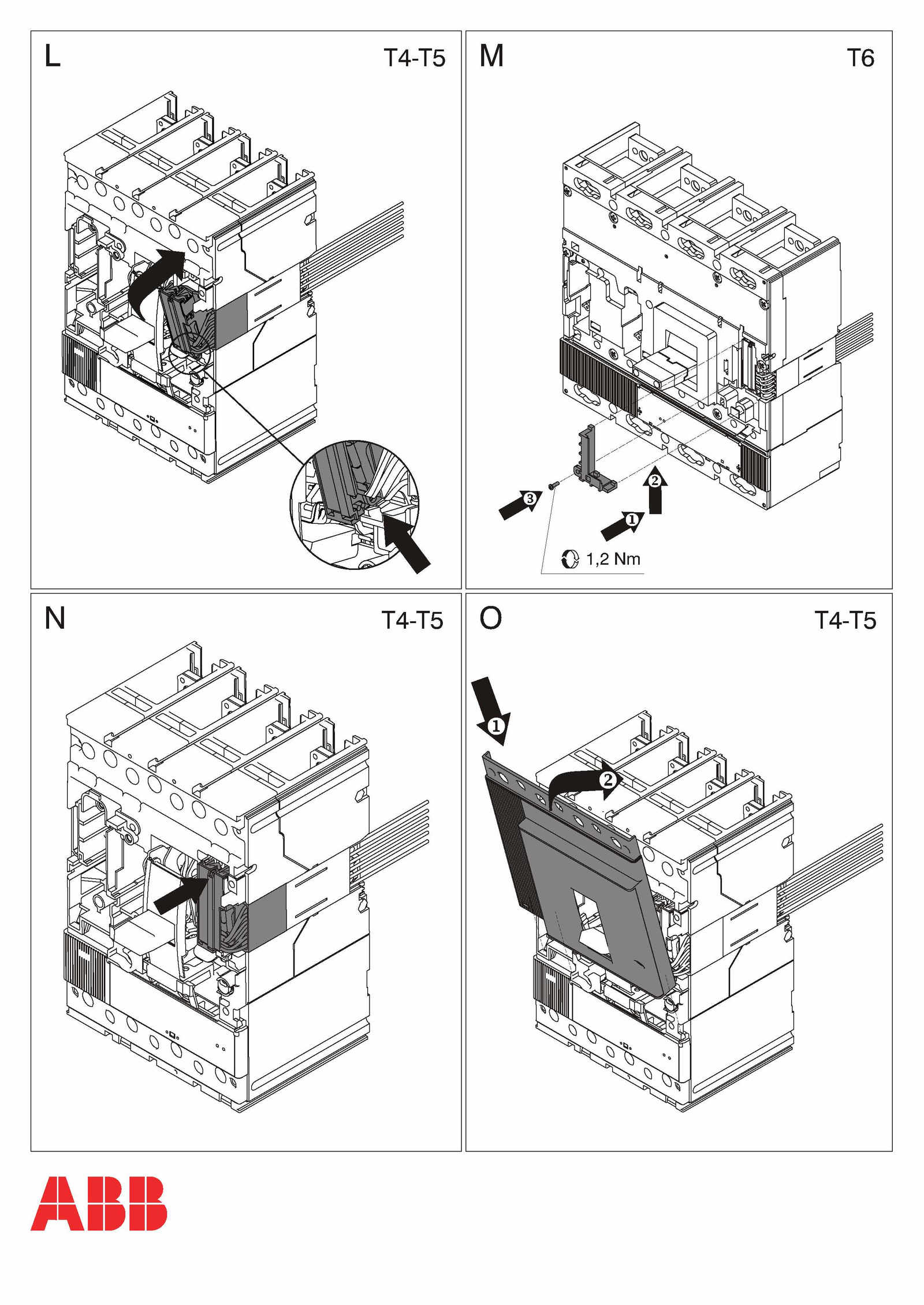 L

T4-T5

M

T6

3

2

1

1,2 Nm

N

T4-T5

O

T4-T5

1

2

ABB