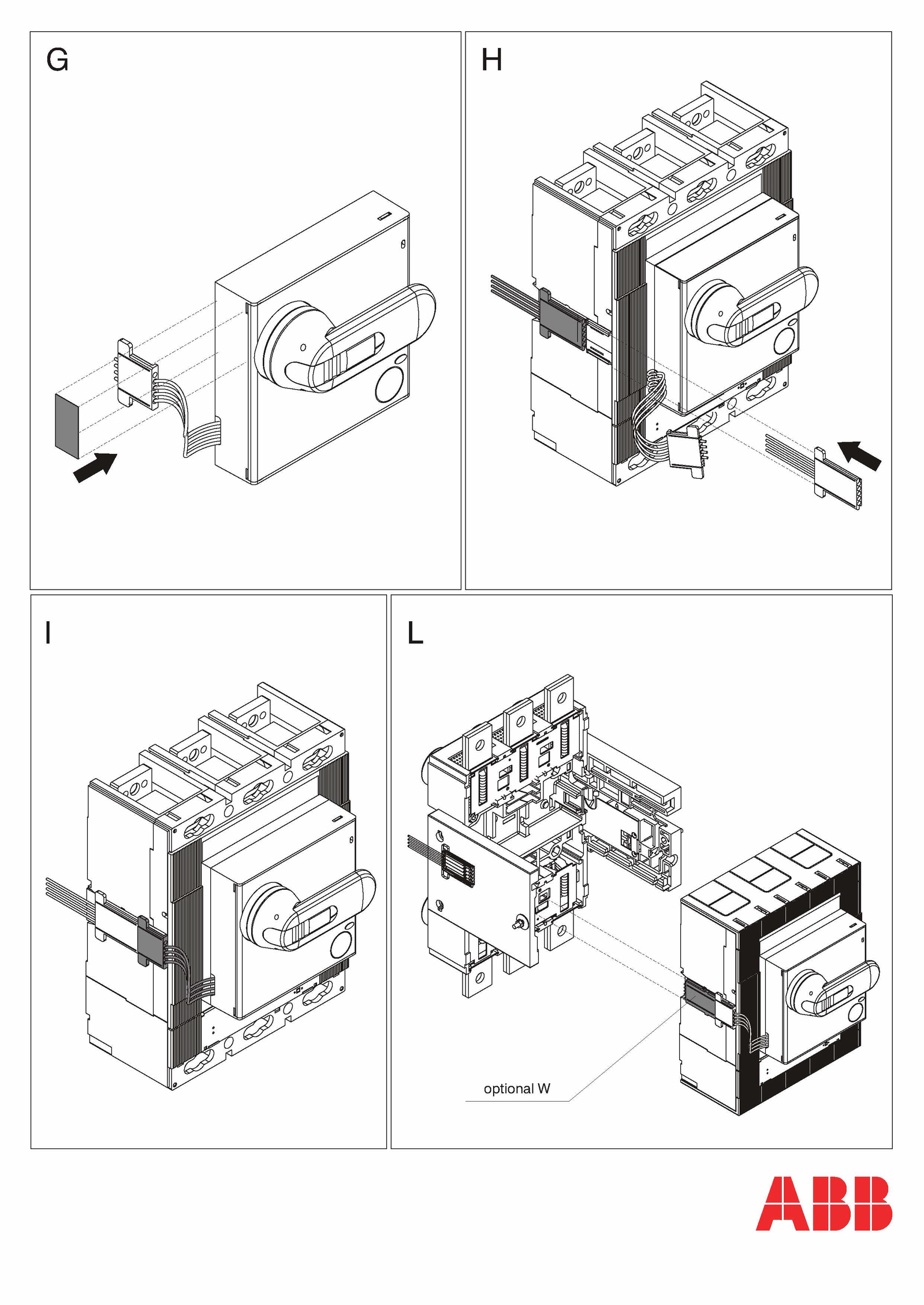 G

H

I

L

optional W

ABB