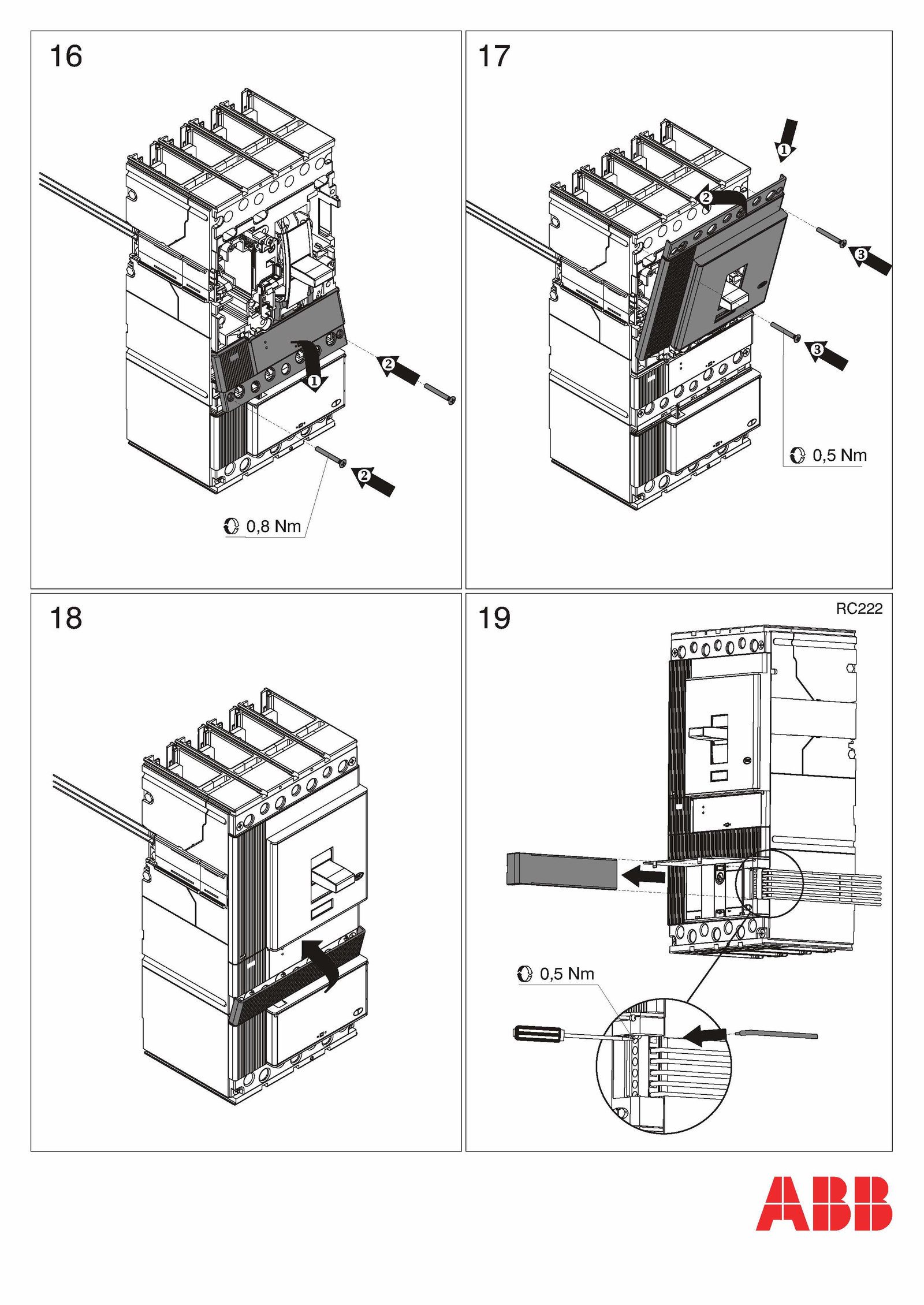 16

1
2
2

0,8 Nm

17

1
2
3
3

0,5 Nm

18

19

RC222

0,5 Nm

ABB