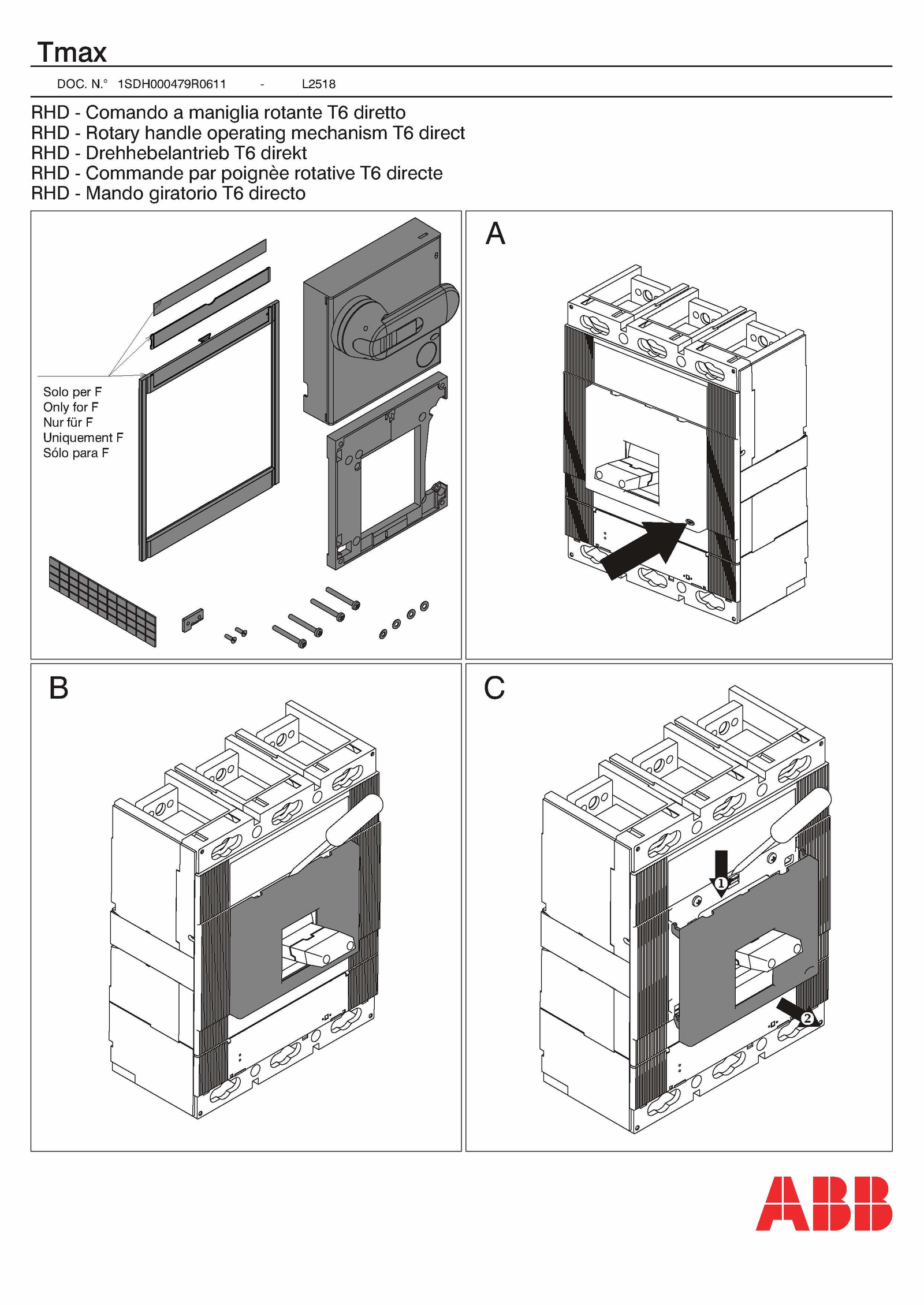 Tmax

DOC. N.° 1SDH000479R0611 - L2518

RHD - Comando a maniglia rotante T6 diretto
RHD - Rotary handle operating mechanism T6 direct
RHD - Drehhebelantrieb T6 direkt
RHD - Commande par poignèe rotative T6 directe
RHD - Mando giratorio T6 directo

Solo per F
Only for F
Nur für F
Uniquement F
Sólo para F

A

B

C

1

2

ABB