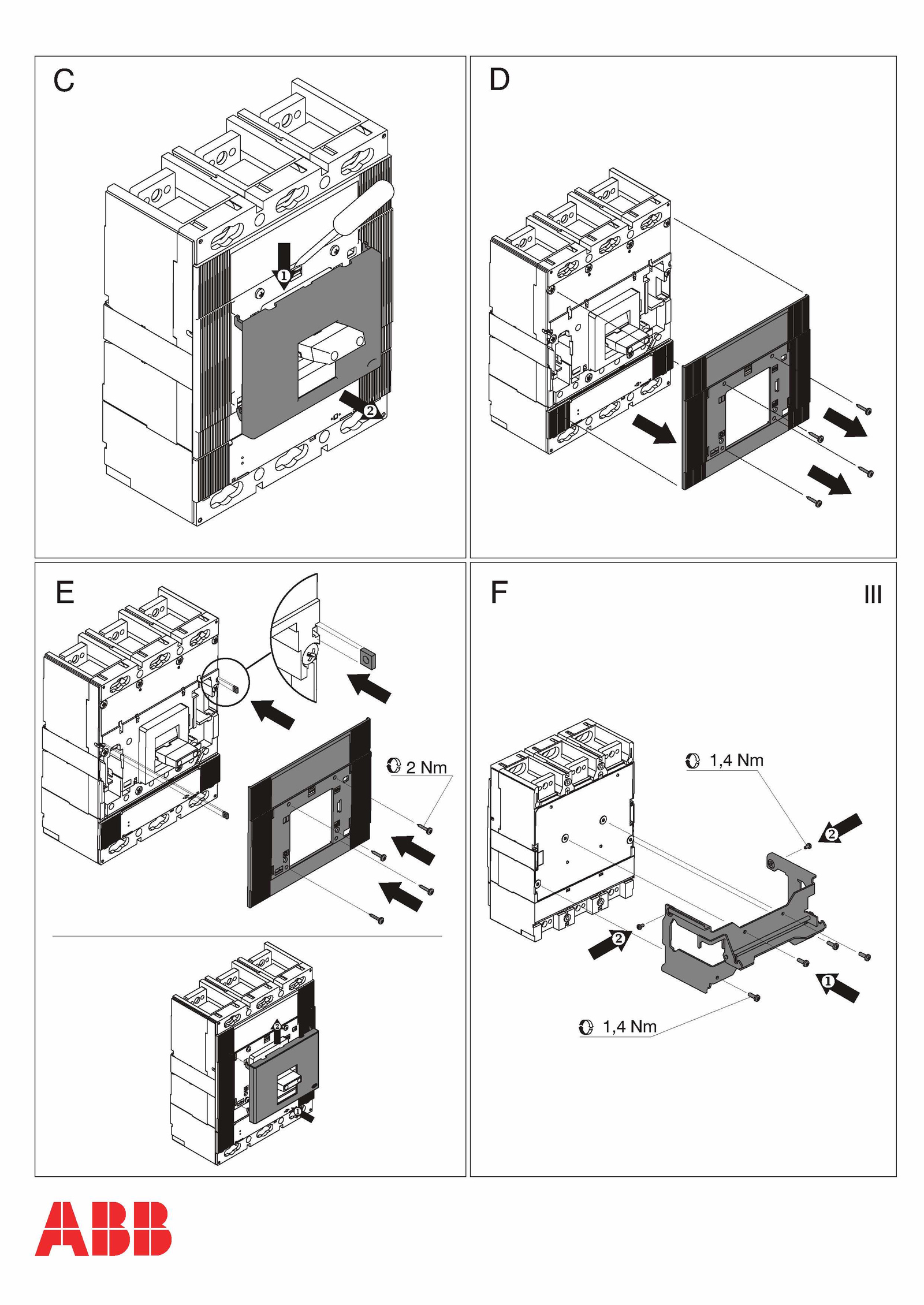 C

1

2

D

E

2 Nm

2

1

F

III

1,4 Nm

2

2

1

1,4 Nm

ABB