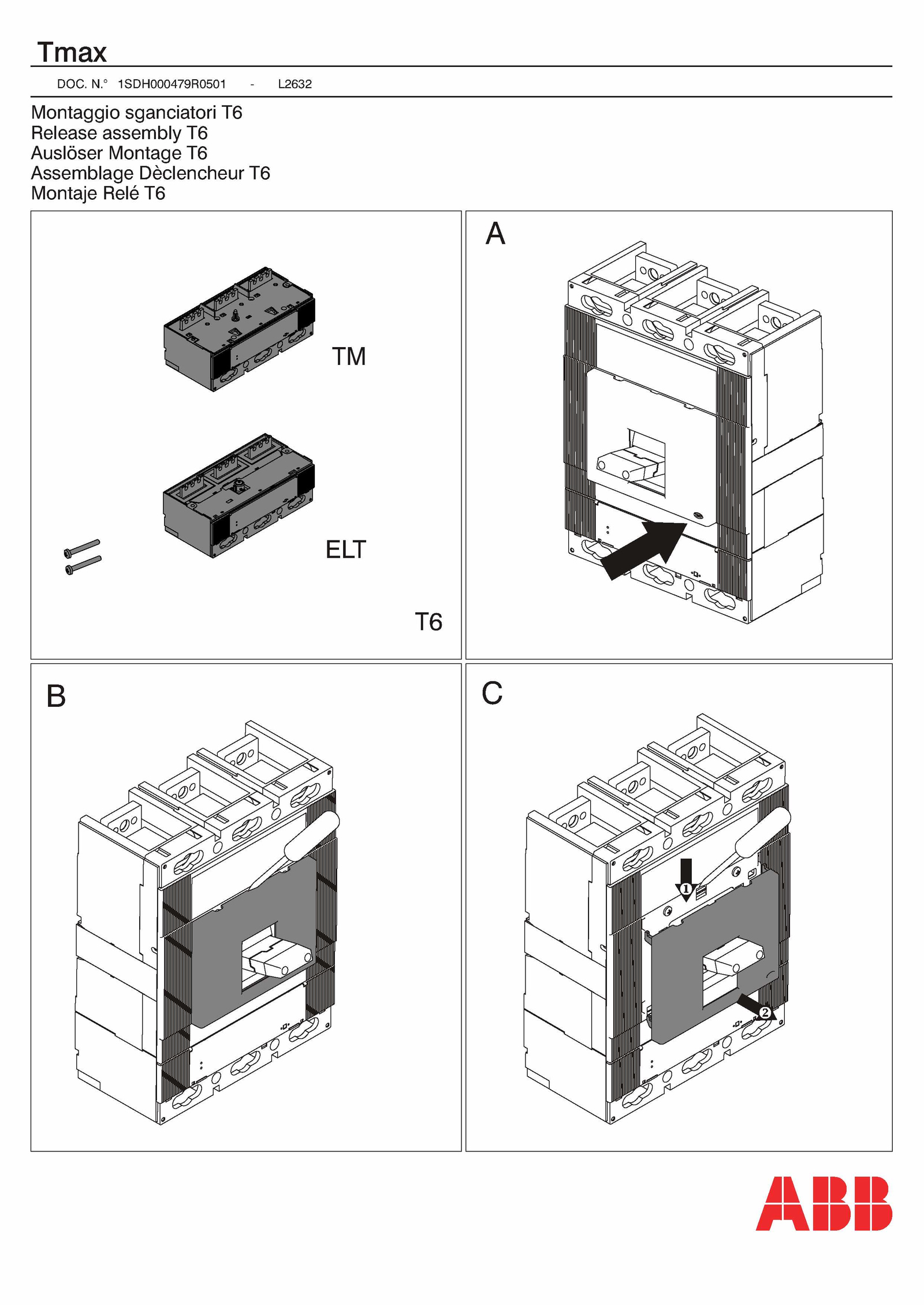 Tmax

DOC. N.° 1SDH000479R0501 - L2632

Montaggio sganciatori T6
Release assembly T6
Auslöser Montage T6
Assemblage Dèclencheur T6
Montaje Relé T6

TM

ELT

T6

A

B

C

1

2

ABB