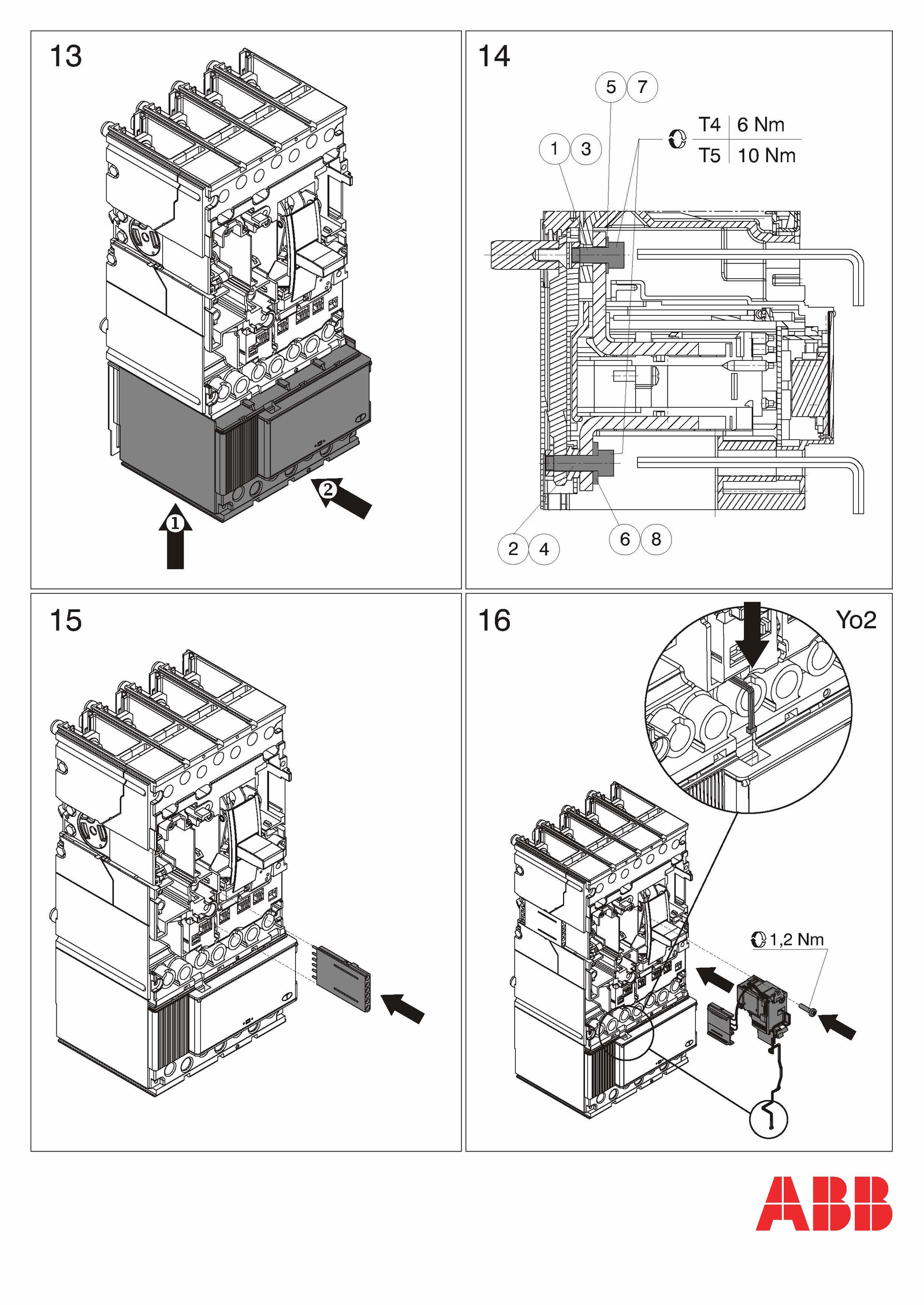 13

1

2

14

5 7

1 3

| T4 | 6 Nm |
|---|---|
| T5 | 10 Nm |

2 4

6 8

15

16

Yo2

1,2 Nm

ABB