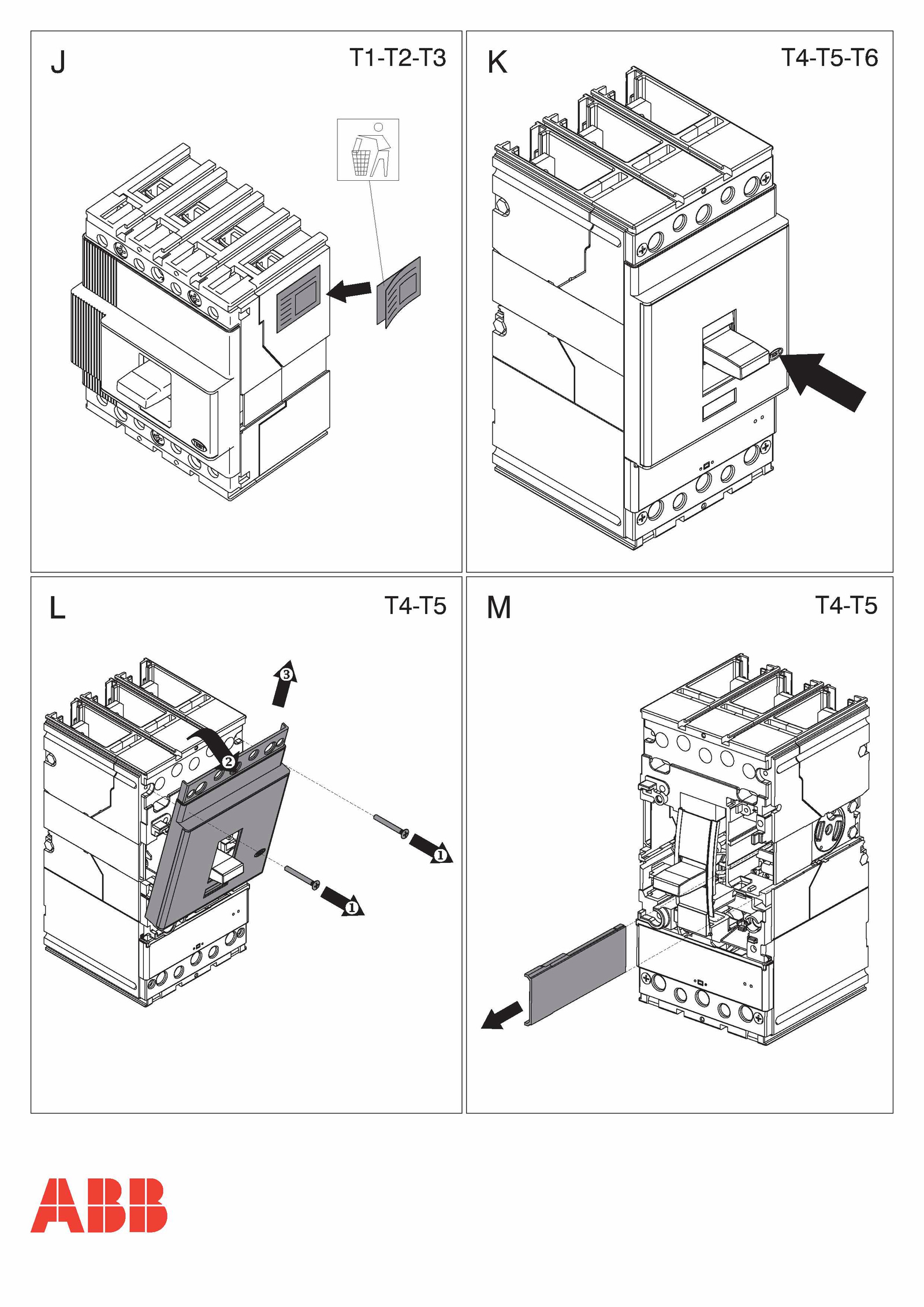 J

T1-T2-T3

K

T4-T5-T6

L

T4-T5

3

2

1

1

M

T4-T5

ABB