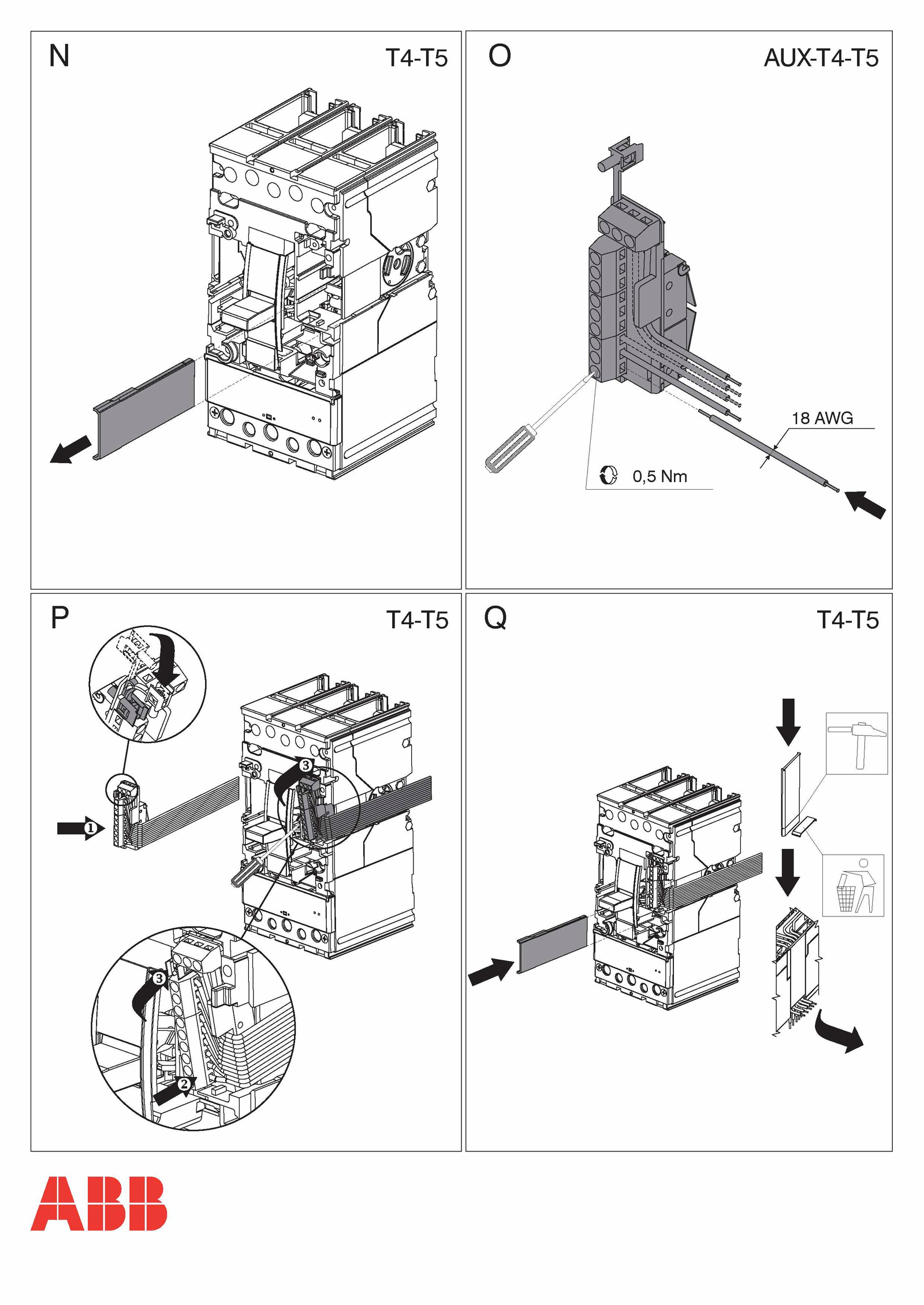 N

T4-T5

O

AUX-T4-T5

18 AWG

0,5 Nm

P

T4-T5

1

3

3

2

Q

T4-T5

ABB