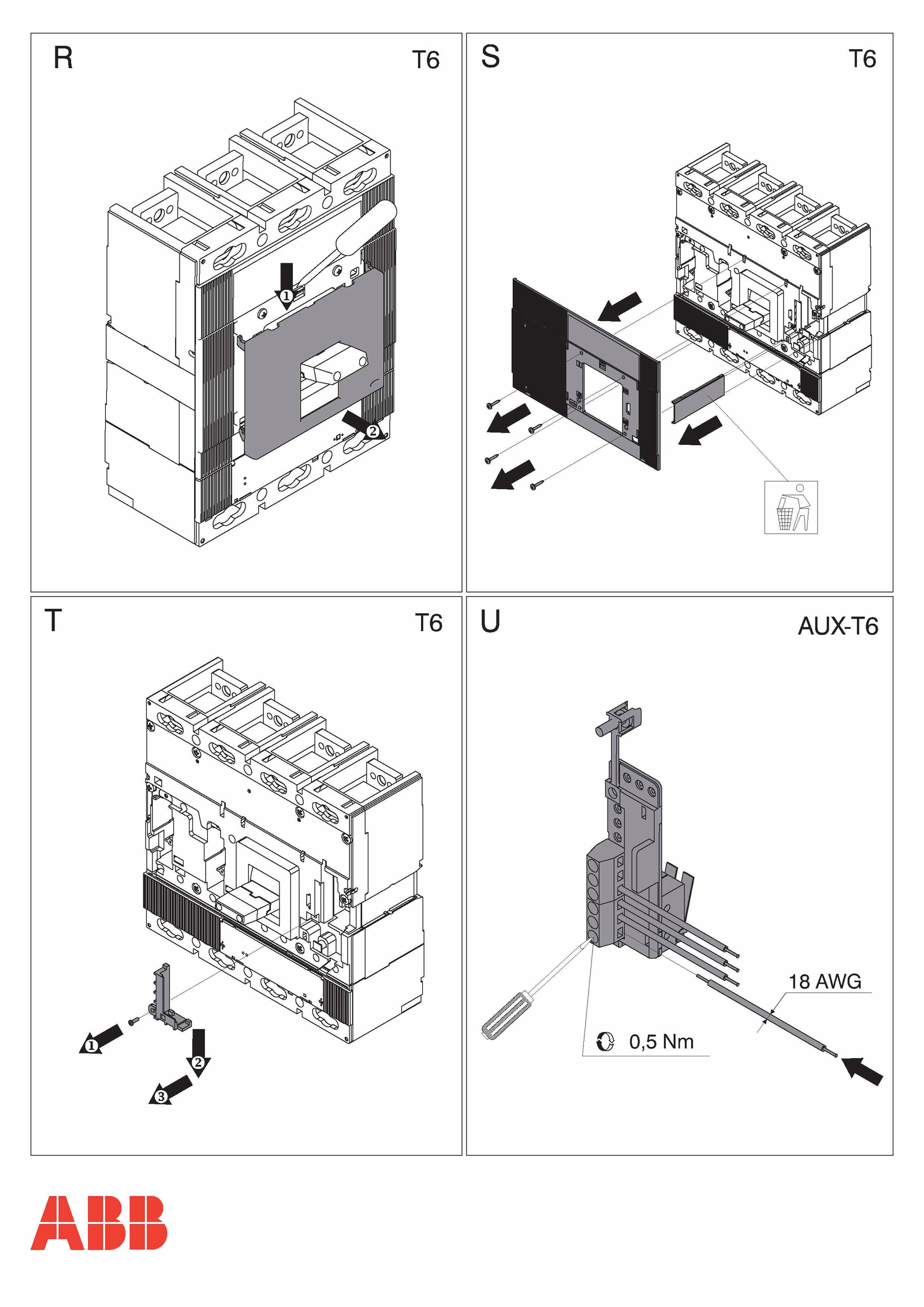 R

T6

1

2

S

T6

T

T6

1

2

3

U

AUX-T6

18 AWG

0,5 Nm

ABB