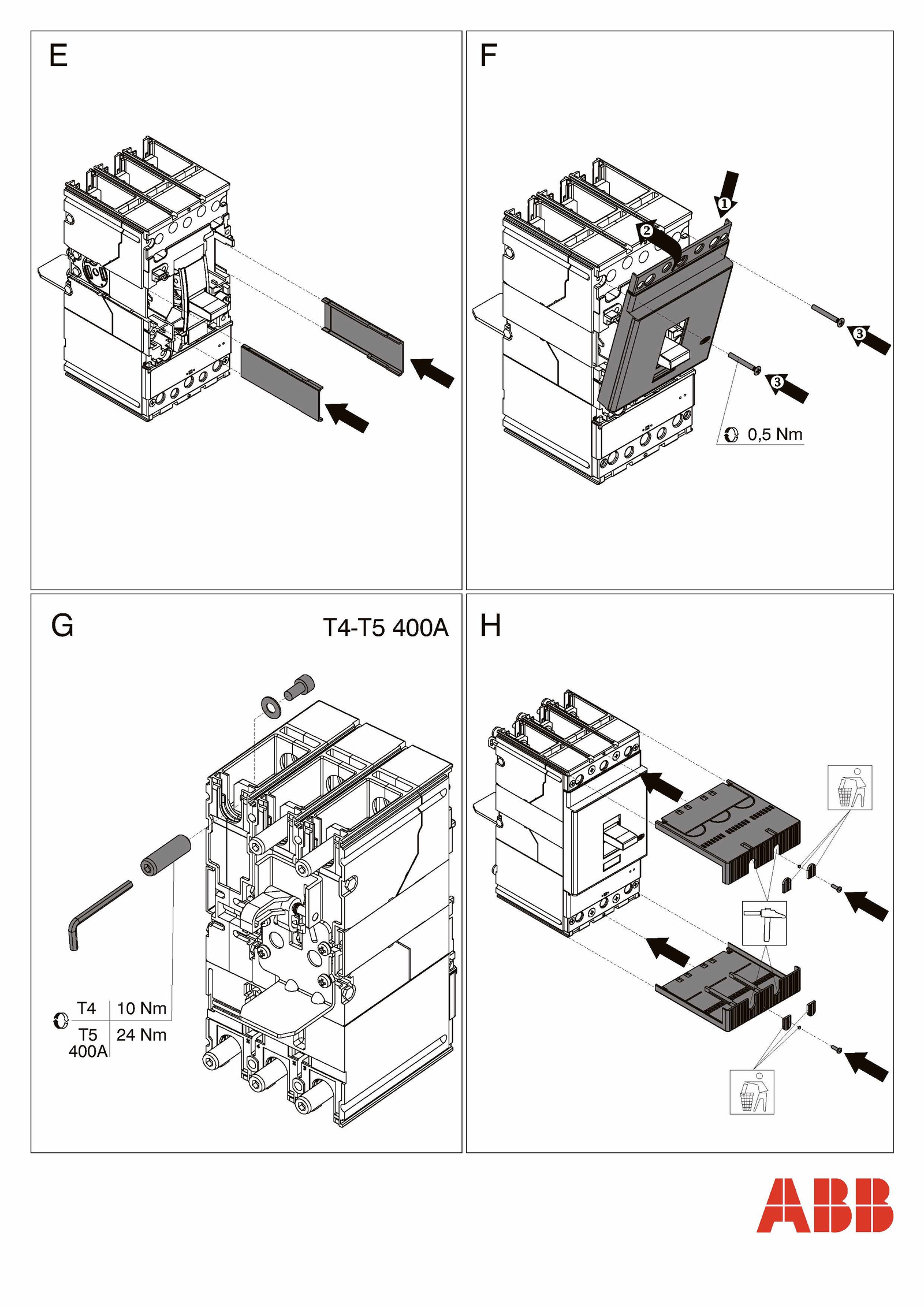 E

F

1

2

3

3

0,5 Nm

G

T4-T5 400A

| T4 | 10 Nm |
|---|---|
| T5 400A | 24 Nm |

H

ABB