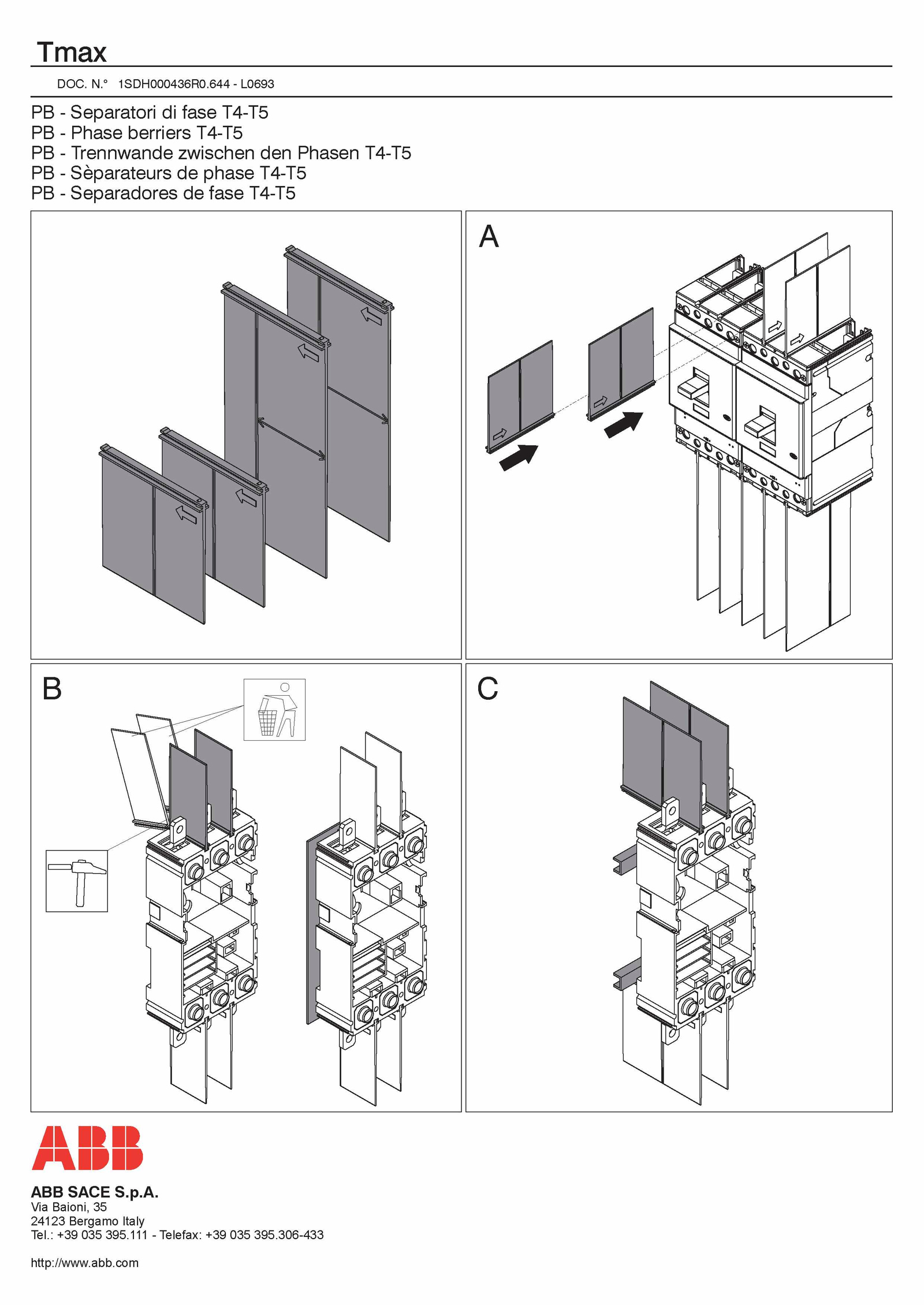 Tmax

DOC. N.° 1SDH000436R0.644 - L0693

PB - Separatori di fase T4-T5
PB - Phase berriers T4-T5
PB - Trennwande zwischen den Phasen T4-T5
PB - Sèparateurs de phase T4-T5
PB - Separadores de fase T4-T5

A

B

C

ABB

ABB SACE S.p.A.
Via Baioni, 35
24123 Bergamo Italy
Tel.: +39 035 395.111 - Telefax: +39 035 395.306-433

http://www.abb.com