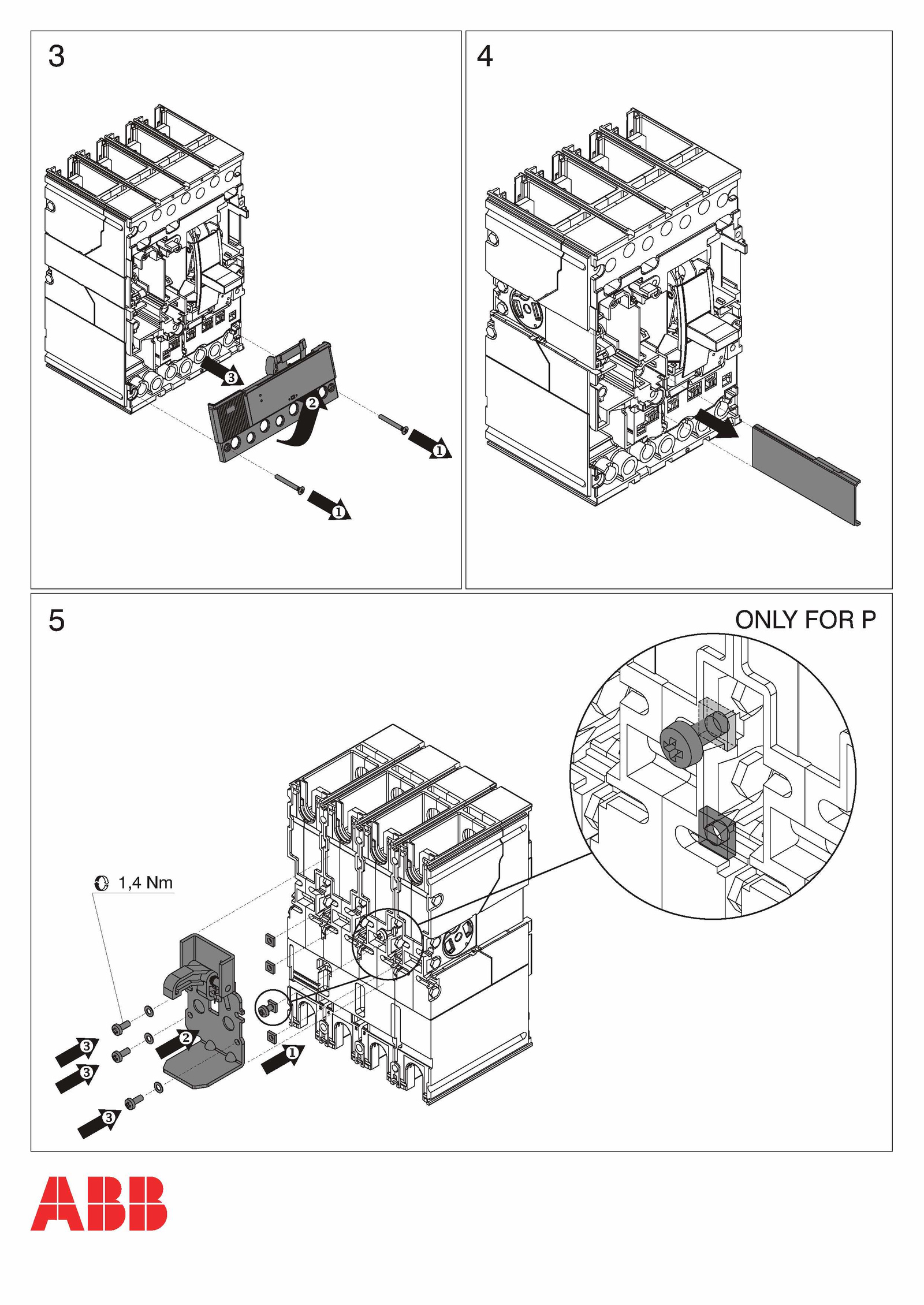 3

3
2
1
1

4

5

ONLY FOR P

1,4 Nm

3
3
3
2
1

ABB