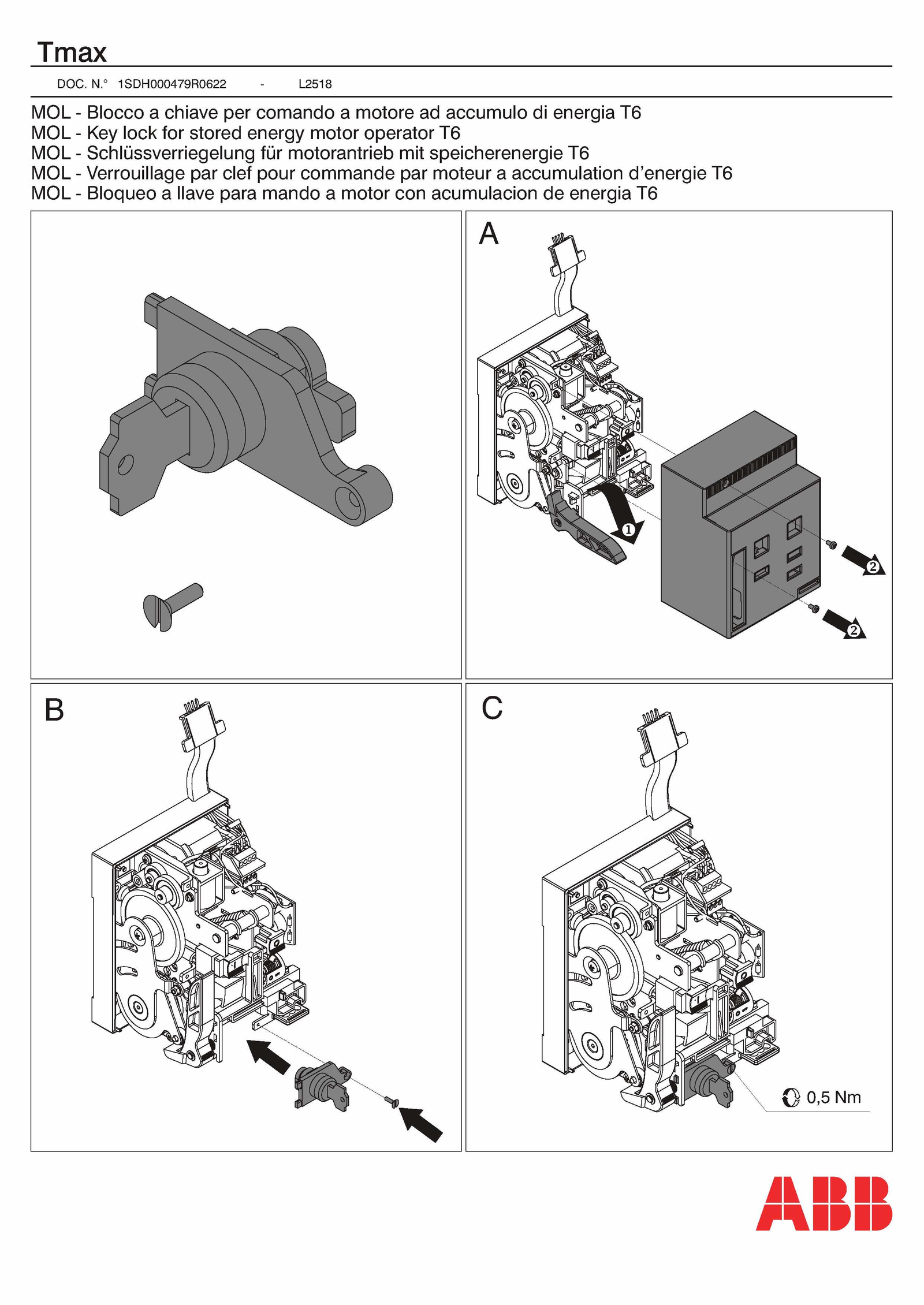 Tmax

DOC. N.° 1SDH000479R0622 - L2518

MOL - Blocco a chiave per comando a motore ad accumulo di energia T6
MOL - Key lock for stored energy motor operator T6
MOL - Schlüssverriegelung für motorantrieb mit speicherenergie T6
MOL - Verrouillage par clef pour commande par moteur a accumulation d'energie T6
MOL - Bloqueo a llave para mando a motor con acumulacion de energia T6

A

1

2

2

B

C

0,5 Nm

ABB