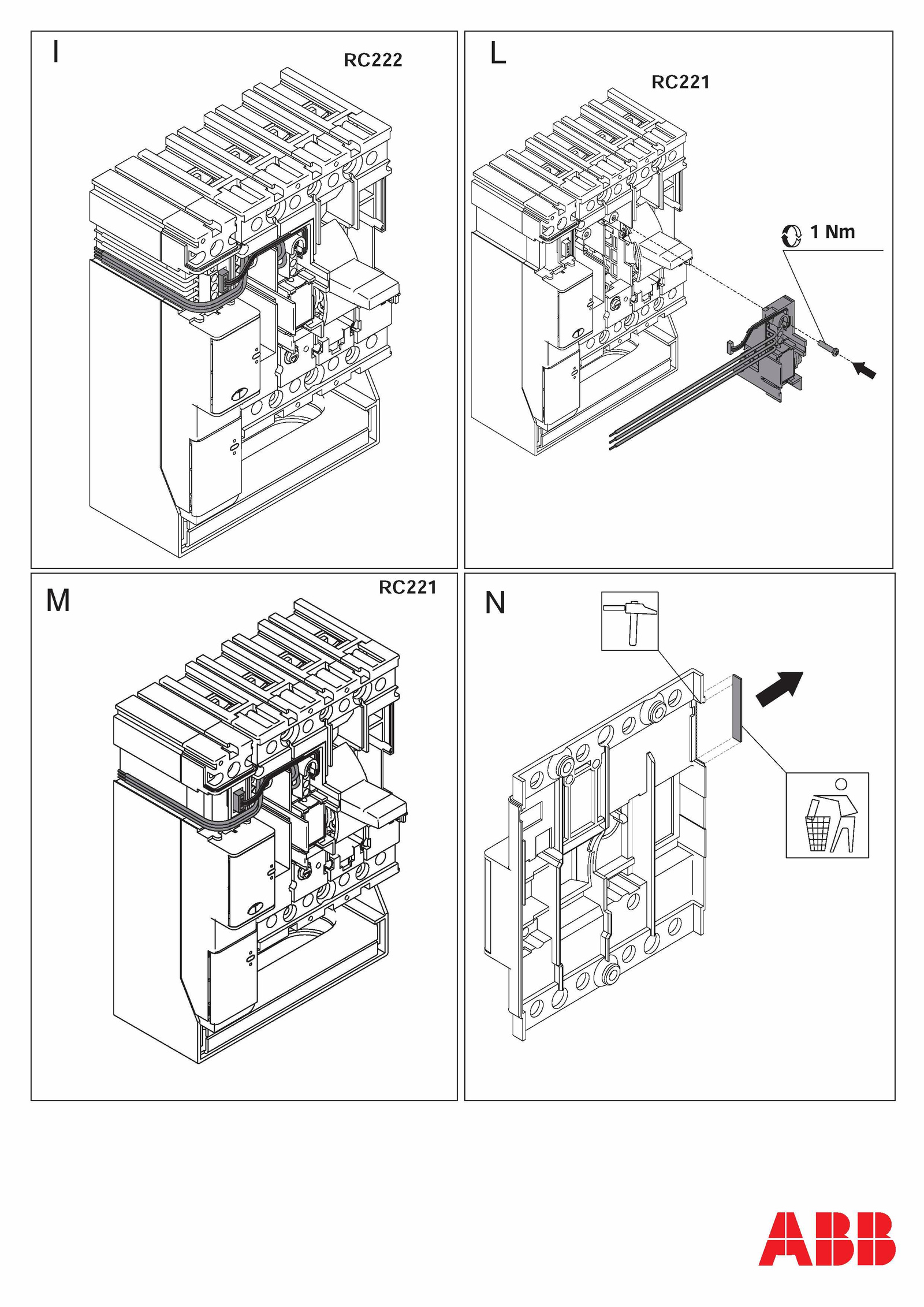 I

RC222

L

RC221

1 Nm

M

RC221

N

ABB