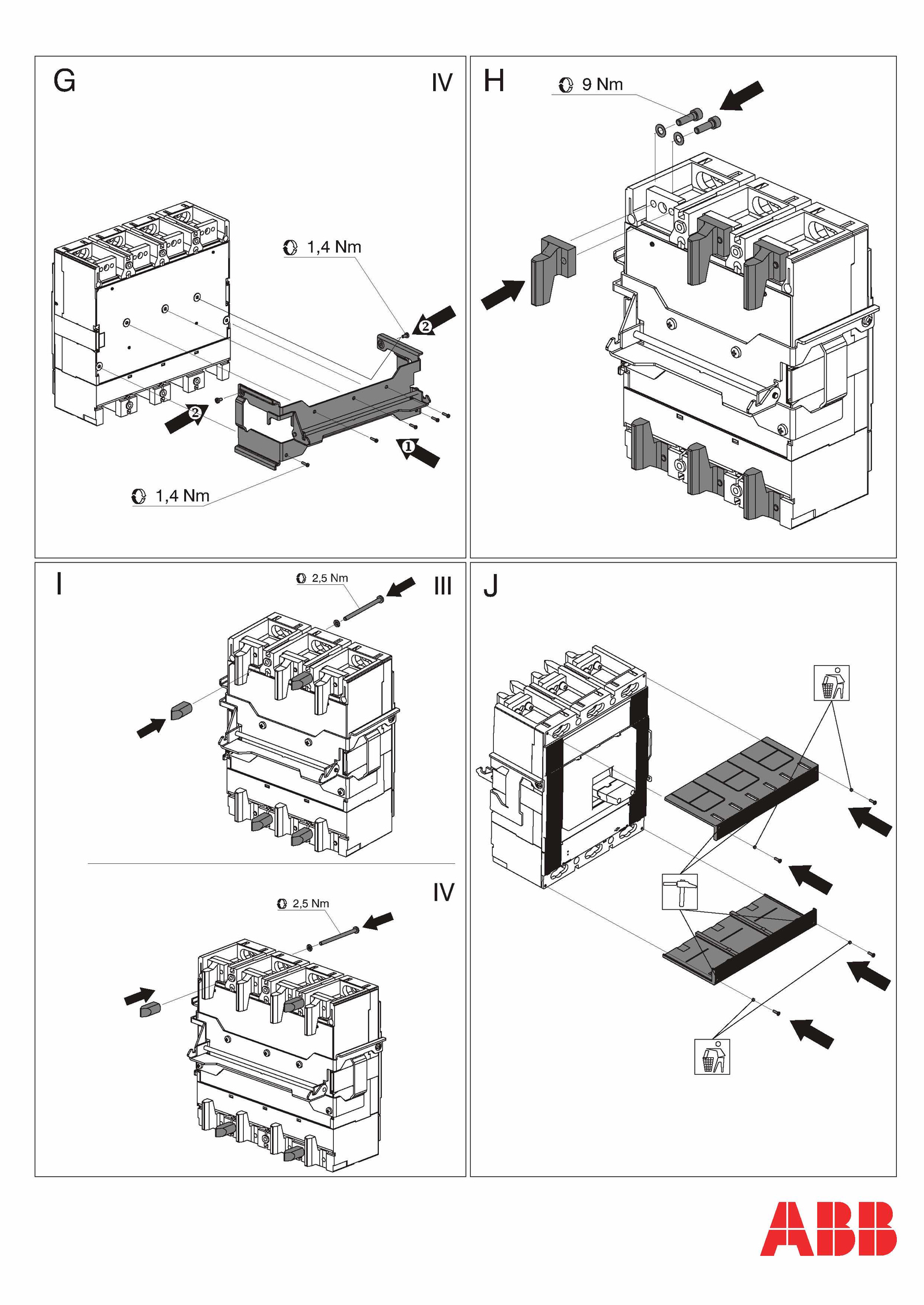 G

IV

1,4 Nm

2

2

1

1,4 Nm

H

9 Nm

I

2,5 Nm

III

IV

2,5 Nm

J

ABB