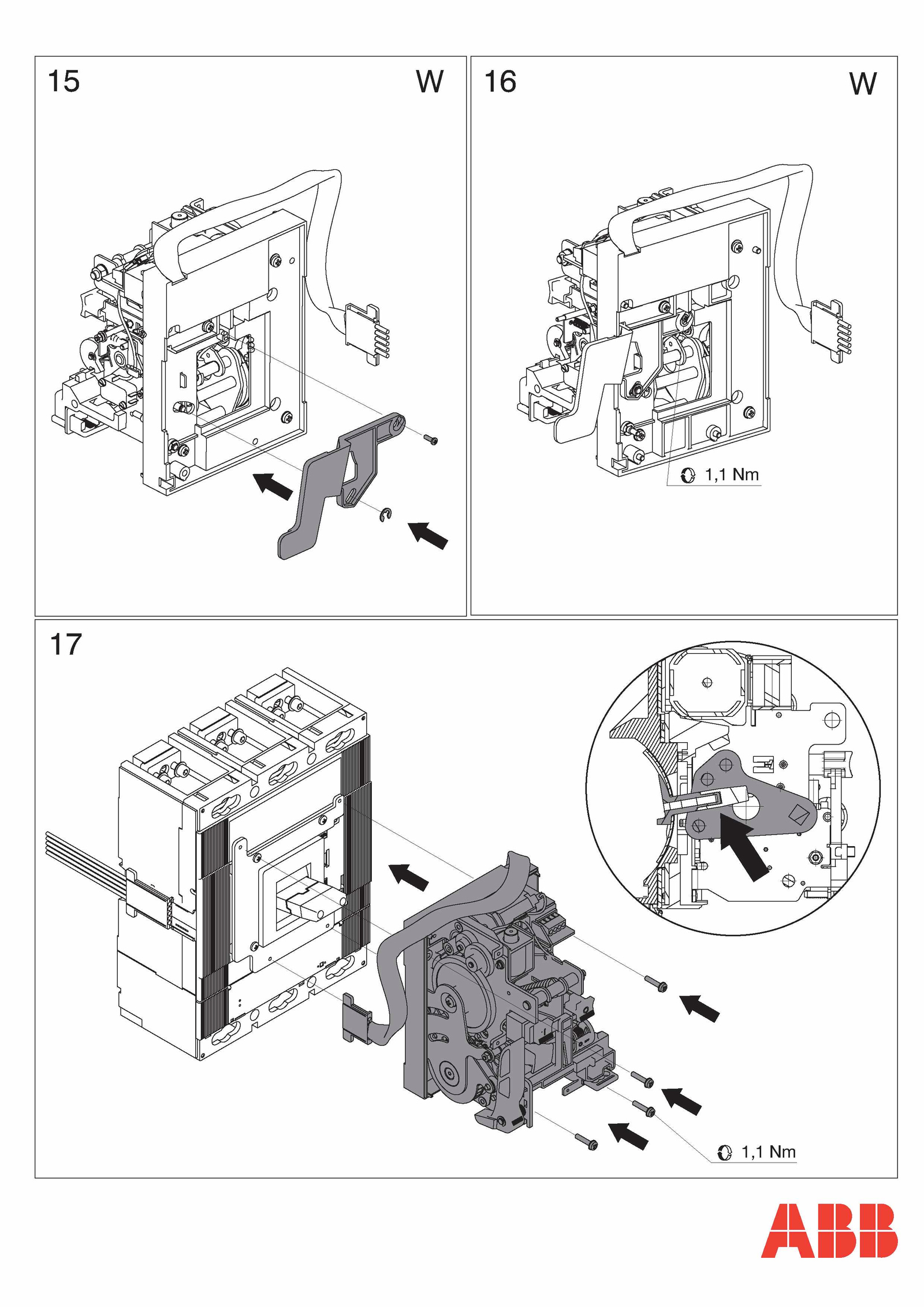 15

W

16

W

1,1 Nm

17

1,1 Nm

ABB