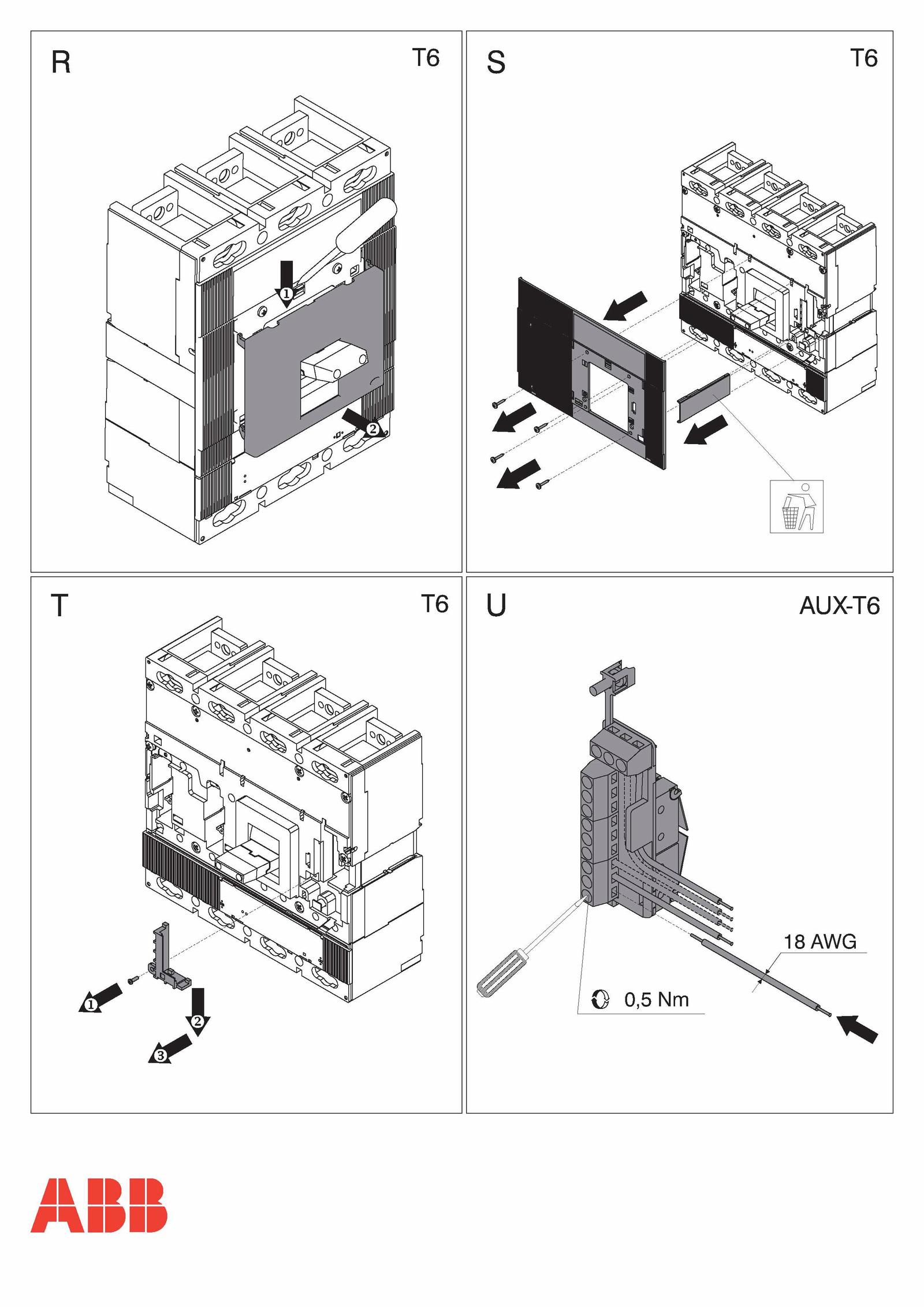 R

T6

1

2

S

T6

T

T6

1

2

3

U

AUX-T6

18 AWG

0,5 Nm

ABB