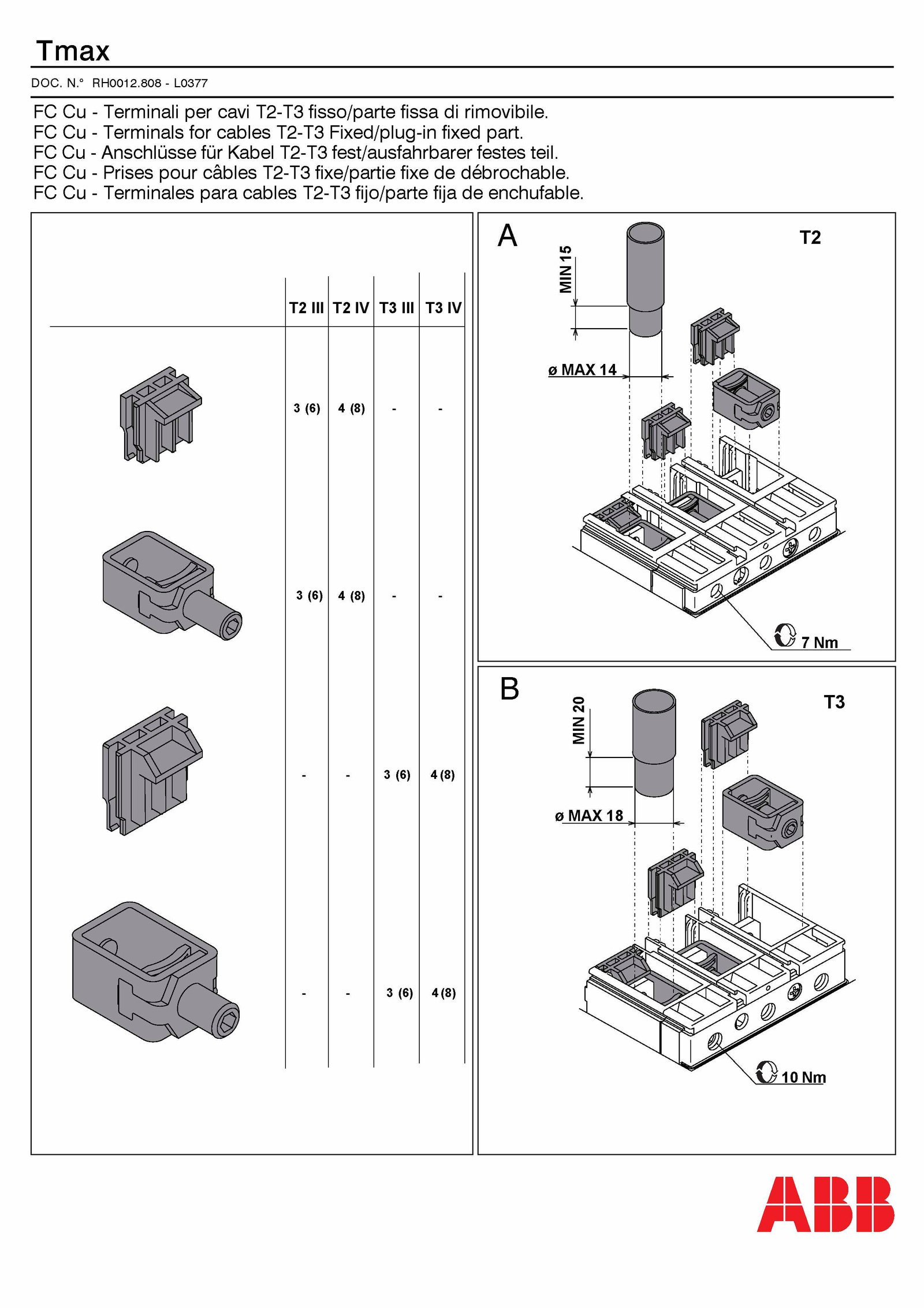 Tmax

DOC. N.° RH0012.808 - L0377

FC Cu - Terminali per cavi T2-T3 fisso/parte fissa di rimovibile.
FC Cu - Terminals for cables T2-T3 Fixed/plug-in fixed part.
FC Cu - Anschlüsse für Kabel T2-T3 fest/ausfahrbarer festes teil.
FC Cu - Prises pour câbles T2-T3 fixe/partie fixe de débrochable.
FC Cu - Terminales para cables T2-T3 fijo/parte fija de enchufable.

| | T2 III | T2 IV | T3 III | T3 IV |
|---|---|---|---|---|
| | 3 (6) | 4 (8) | - | - |
| | 3 (6) | 4 (8) | - | - |
| | - | - | 3 (6) | 4 (8) |
| | - | - | 3 (6) | 4 (8) |

A
T2
MIN 15
ø MAX 14
7 Nm

B
T3
MIN 20
ø MAX 18
10 Nm

ABB