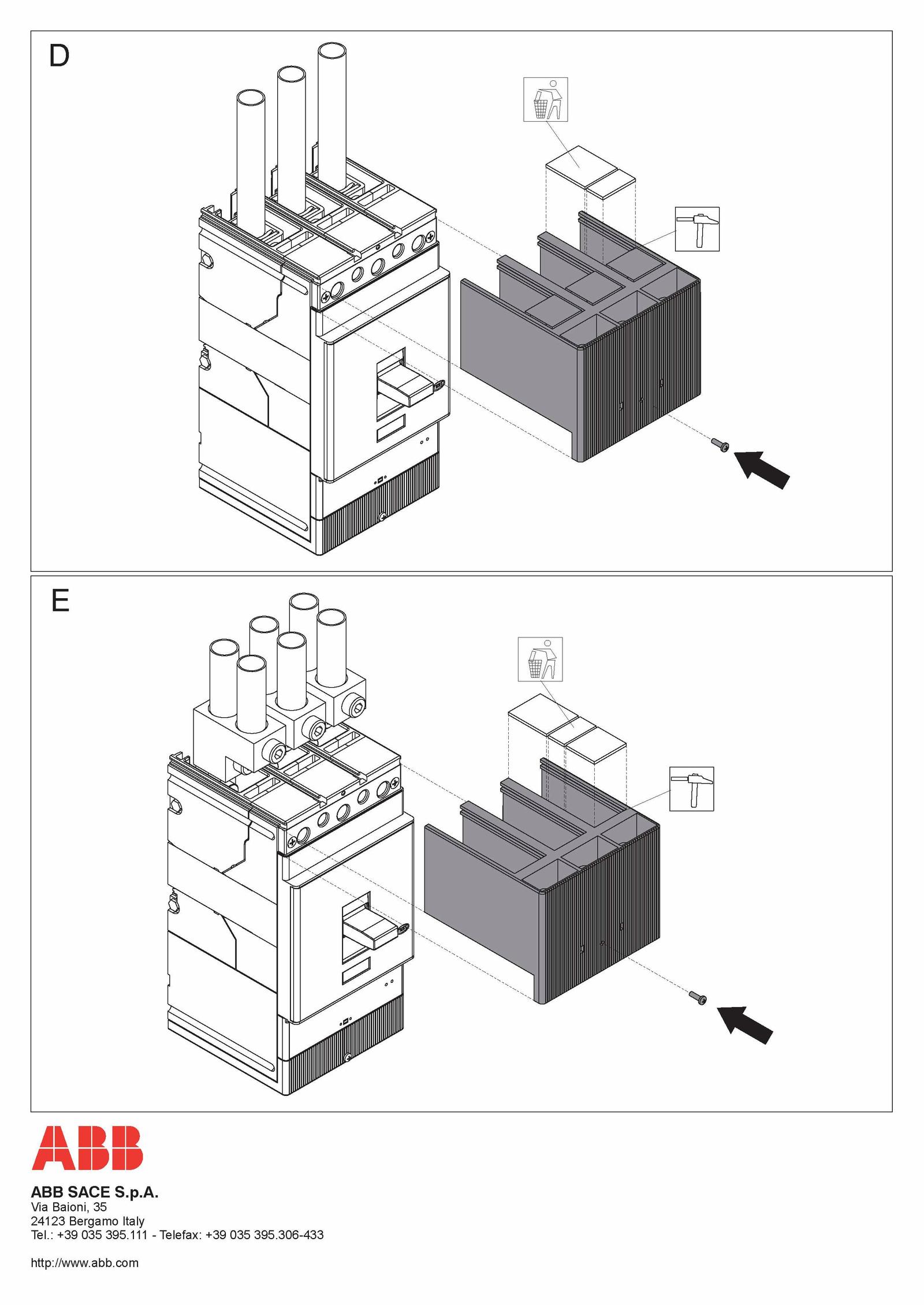 D

E

ABB

ABB SACE S.p.A.
Via Baioni, 35
24123 Bergamo Italy
Tel.: +39 035 395.111 - Telefax: +39 035 395.306-433

http://www.abb.com