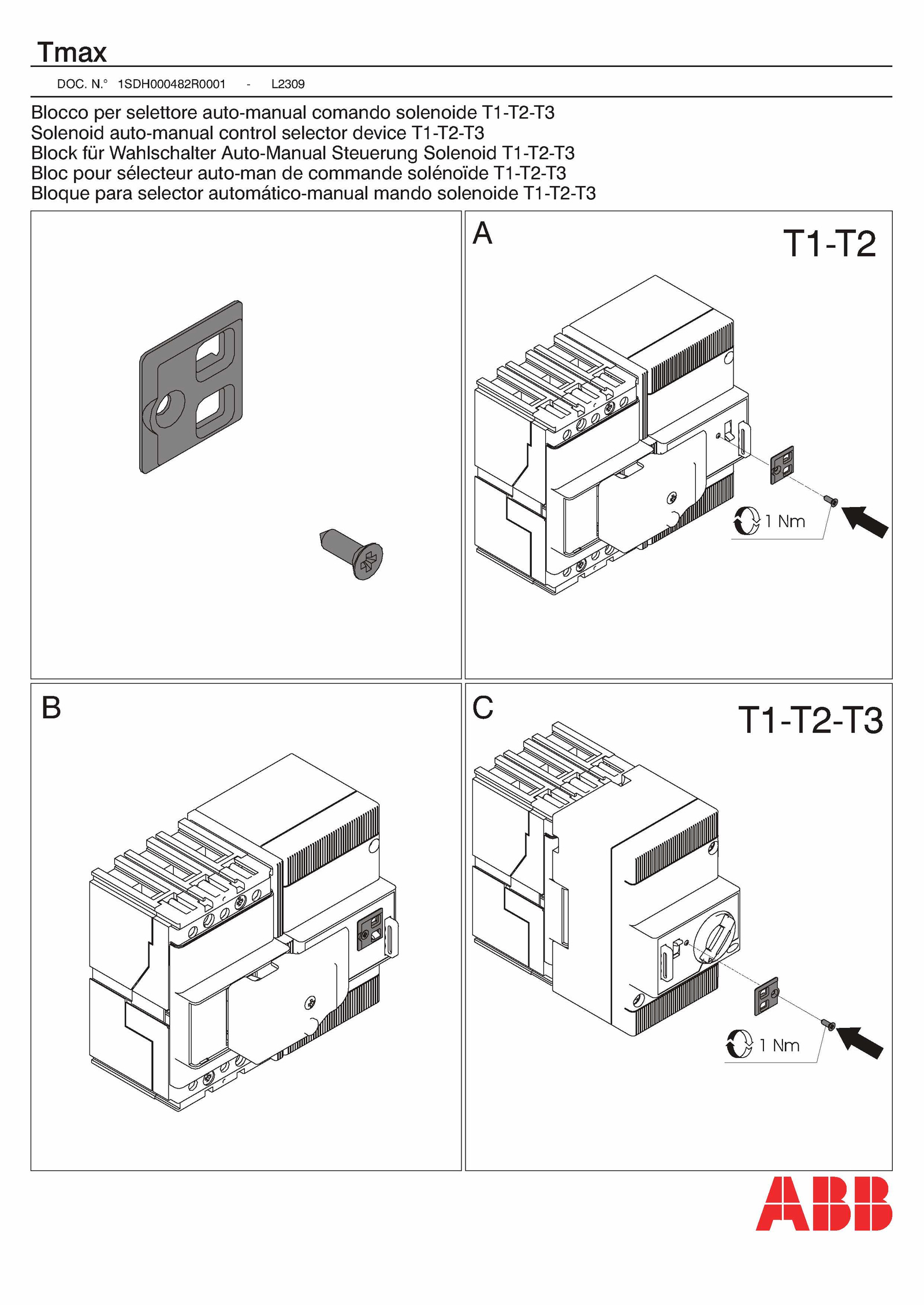 Tmax

DOC. N.° 1SDH000482R0001 - L2309

Blocco per selettore auto-manual comando solenoide T1-T2-T3
Solenoid auto-manual control selector device T1-T2-T3
Block für Wahlschalter Auto-Manual Steuerung Solenoid T1-T2-T3
Bloc pour sélecteur auto-man de commande solénoïde T1-T2-T3
Bloque para selector automático-manual mando solenoide T1-T2-T3

A

T1-T2

1 Nm

B

C

T1-T2-T3

1 Nm

ABB