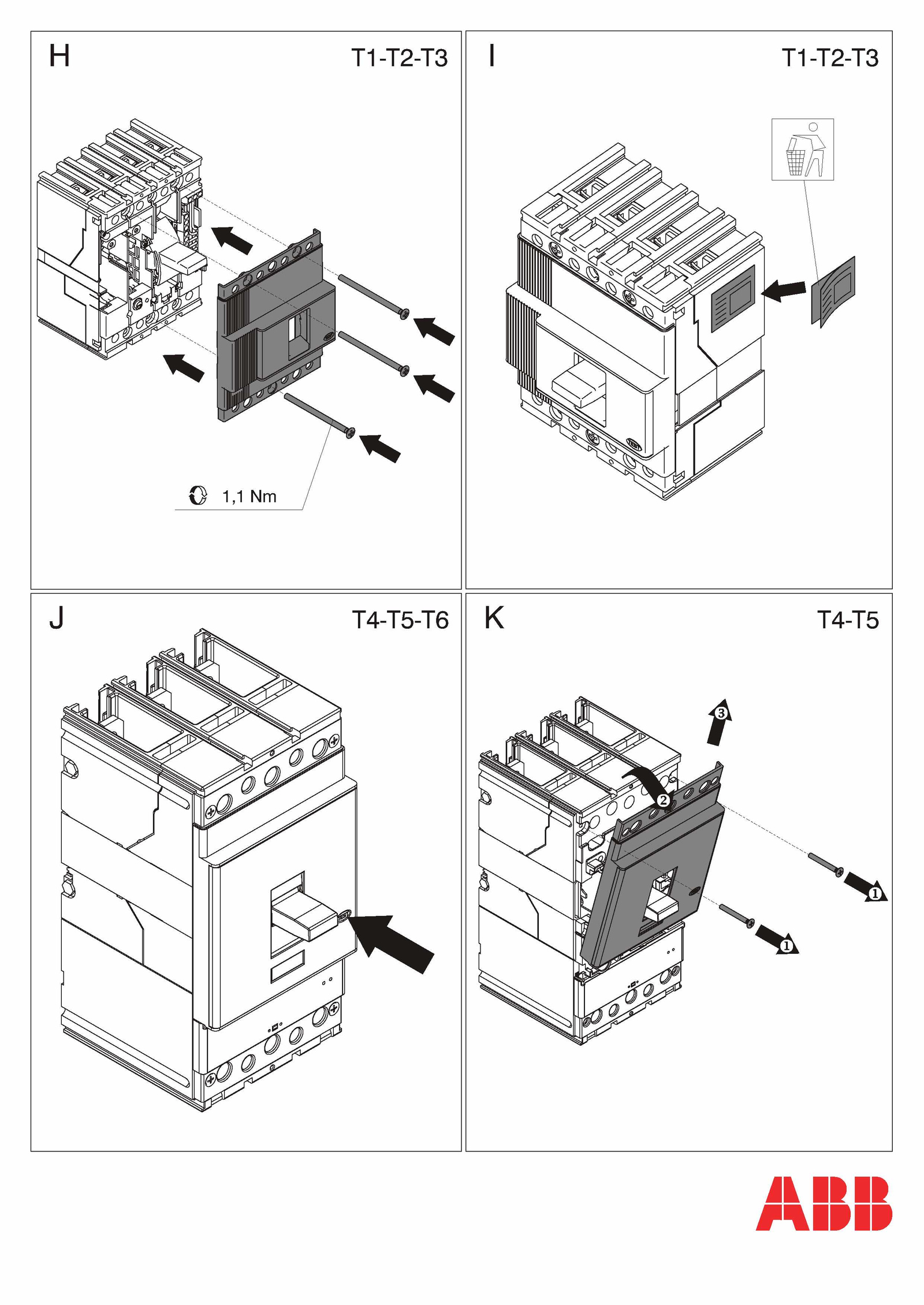 H

T1-T2-T3

1,1 Nm

I

T1-T2-T3

J

T4-T5-T6

K

T4-T5

3

2

1

1

ABB