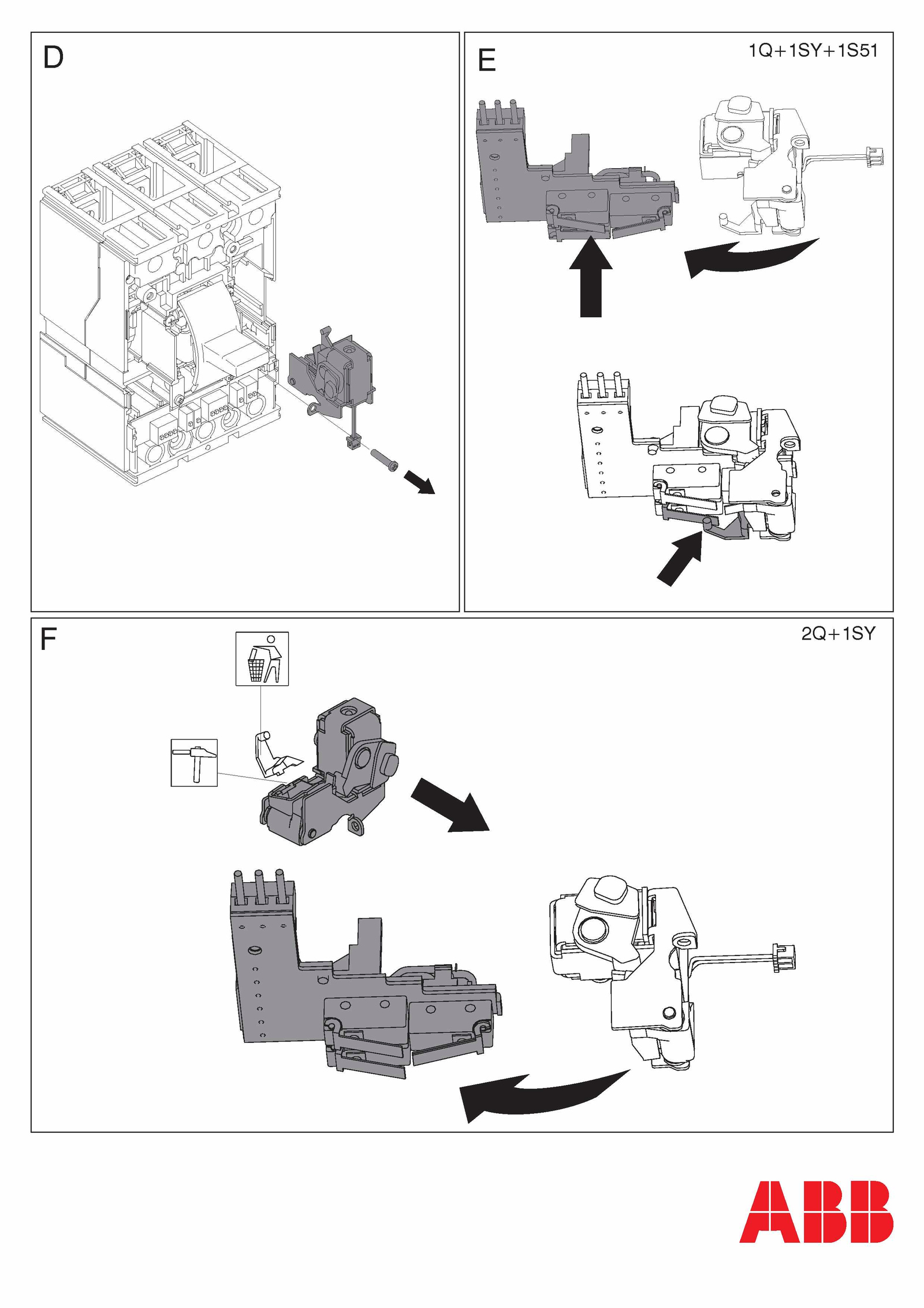 D

E

1Q+1SY+1S51

F

2Q+1SY

ABB