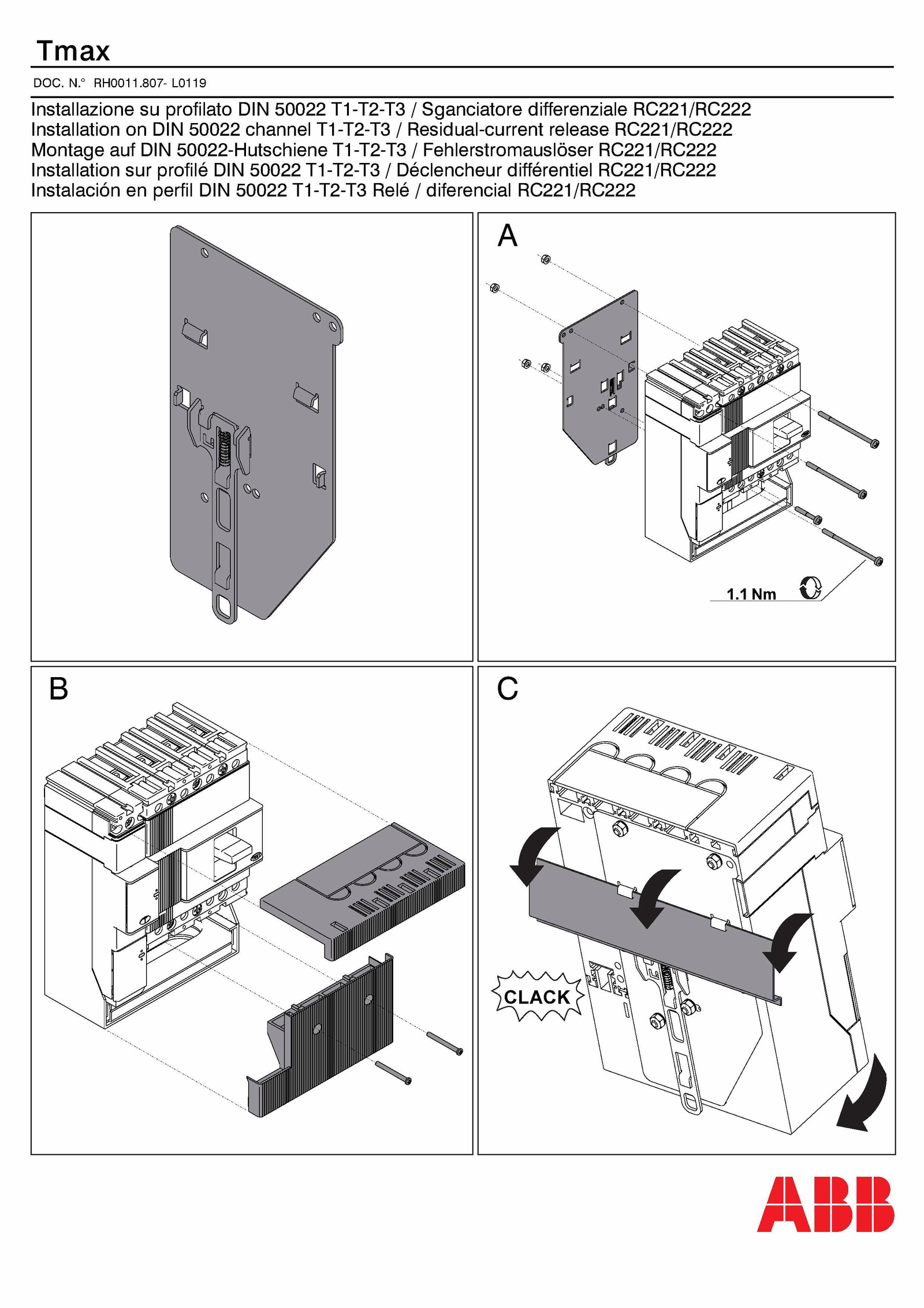 Tmax

DOC. N.° RH0011.807- L0119

Installazione su profilato DIN 50022 T1-T2-T3 / Sganciatore differenziale RC221/RC222
Installation on DIN 50022 channel T1-T2-T3 / Residual-current release RC221/RC222
Montage auf DIN 50022-Hutschiene T1-T2-T3 / Fehlerstromauslöser RC221/RC222
Installation sur profilé DIN 50022 T1-T2-T3 / Déclencheur différentiel RC221/RC222
Instalación en perfil DIN 50022 T1-T2-T3 Relé / diferencial RC221/RC222

A

1.1 Nm

B

C

CLACK

ABB