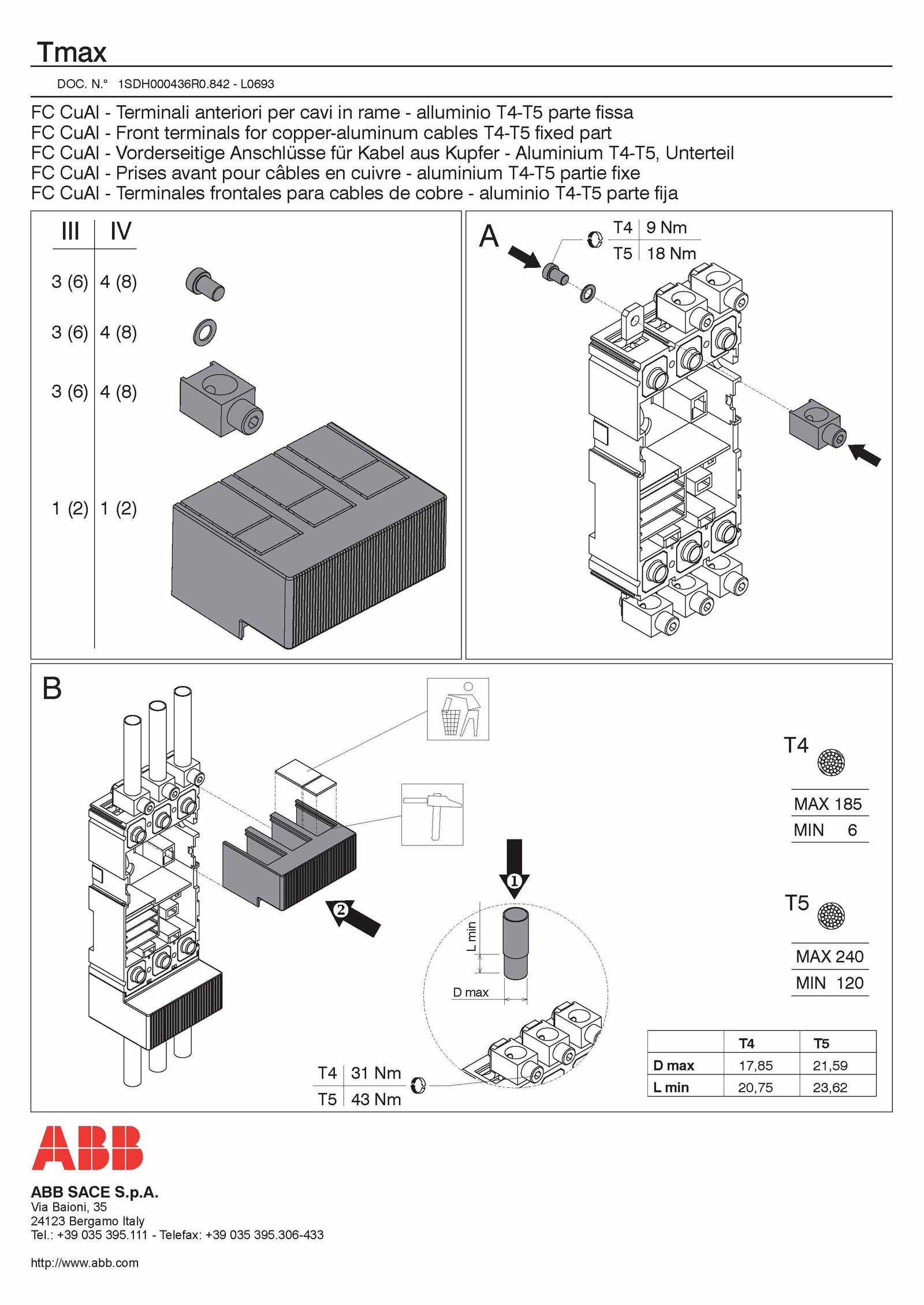 Tmax

DOC. N.° 1SDH000436R0.842 - L0693

FC CuAl - Terminali anteriori per cavi in rame - alluminio T4-T5 parte fissa
FC CuAl - Front terminals for copper-aluminum cables T4-T5 fixed part
FC CuAl - Vorderseitige Anschlüsse für Kabel aus Kupfer - Aluminium T4-T5, Unterteil
FC CuAl - Prises avant pour câbles en cuivre - aluminium T4-T5 partie fixe
FC CuAl - Terminales frontales para cables de cobre - aluminio T4-T5 parte fija

| III | IV |
|---|---|
| 3 (6) | 4 (8) |
| 3 (6) | 4 (8) |
| 3 (6) | 4 (8) |
| 1 (2) | 1 (2) |

A

| T4 | 9 Nm |
|---|---|
| T5 | 18 Nm |

B

1

2

L min

D max

| T4 | 31 Nm |
|---|---|
| T5 | 43 Nm |

T4

MAX 185
MIN 6

T5

MAX 240
MIN 120

| | T4 | T5 |
|---|---|---|
| D max | 17,85 | 21,59 |
| L min | 20,75 | 23,62 |

ABB

ABB SACE S.p.A.
Via Baioni, 35
24123 Bergamo Italy
Tel.: +39 035 395.111 - Telefax: +39 035 395.306-433

http://www.abb.com