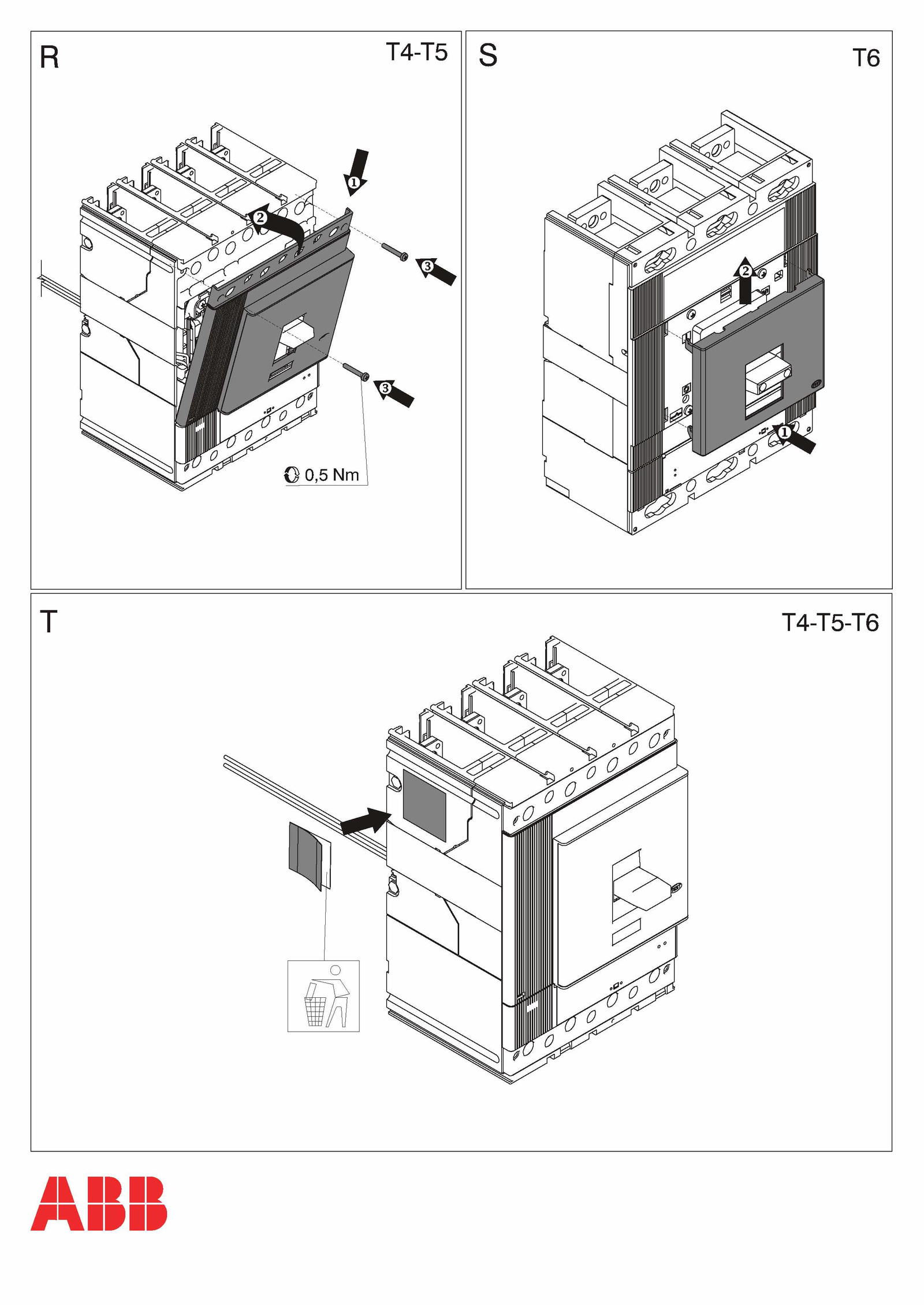 R

T4-T5

1

2

3

3

0,5 Nm

S

T6

2

1

T

T4-T5-T6

ABB