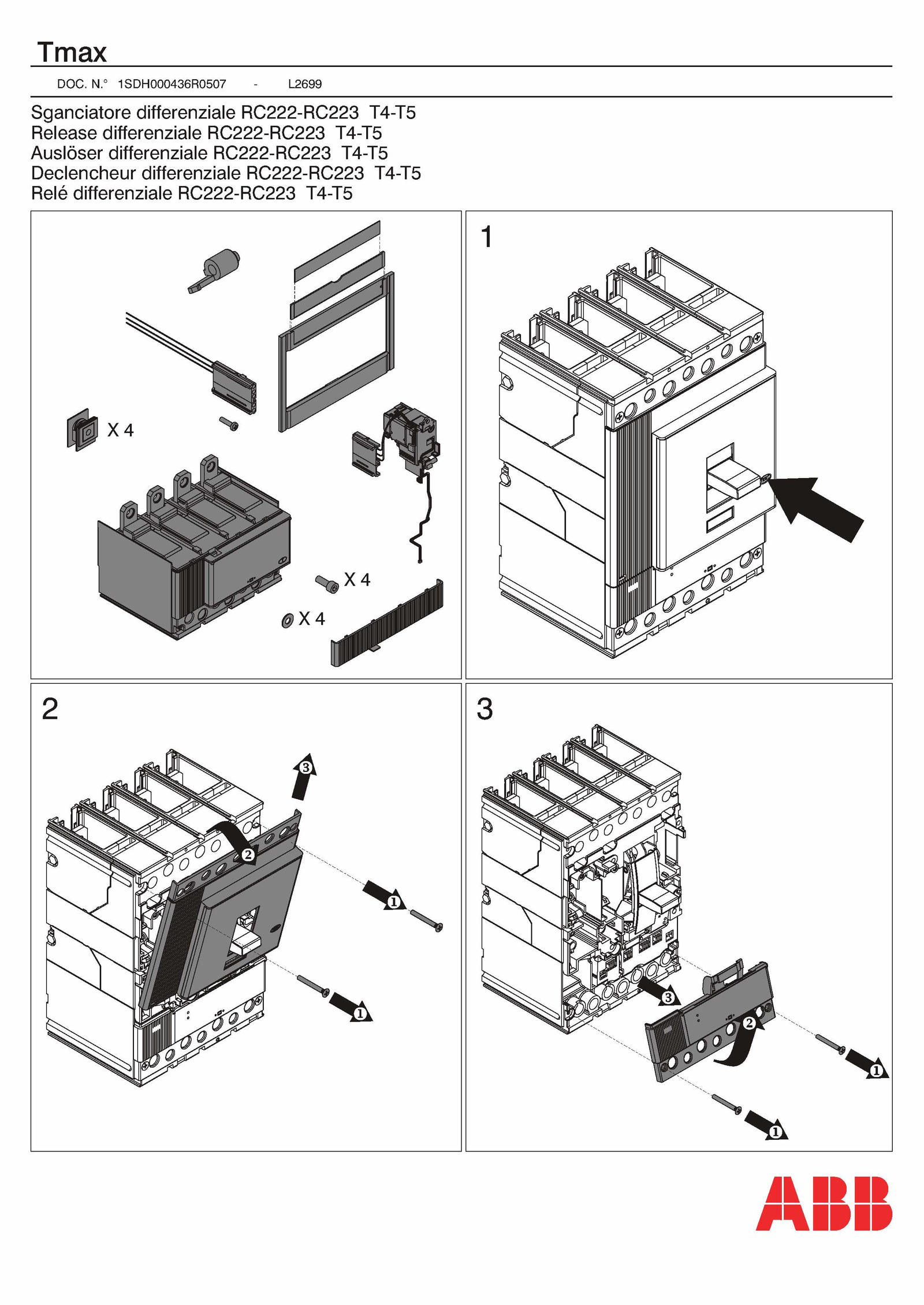 Tmax

DOC. N.° 1SDH000436R0507 - L2699

Sganciatore differenziale RC222-RC223 T4-T5
Release differenziale RC222-RC223 T4-T5
Auslöser differenziale RC222-RC223 T4-T5
Declencheur differenziale RC222-RC223 T4-T5
Relé differenziale RC222-RC223 T4-T5

X 4

X 4

X 4

1

2

3

2

1

1

3

3

2

1

1

ABB