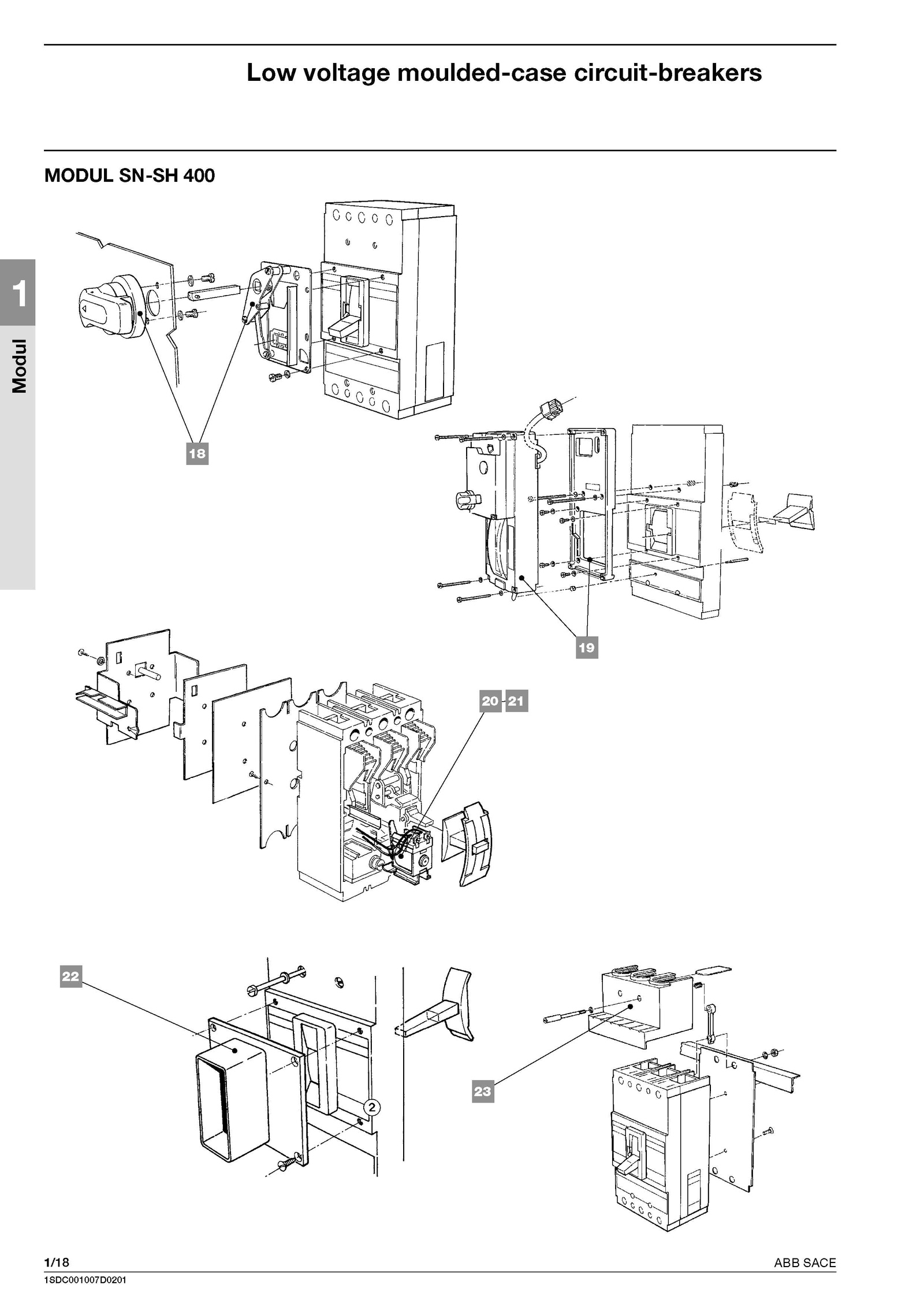 Low voltage moulded-case circuit-breakers

MODUL SN-SH 400

1

Modul

18

19

20 - 21

22

2

23

1/18

ABB SACE

1SDC001007D0201