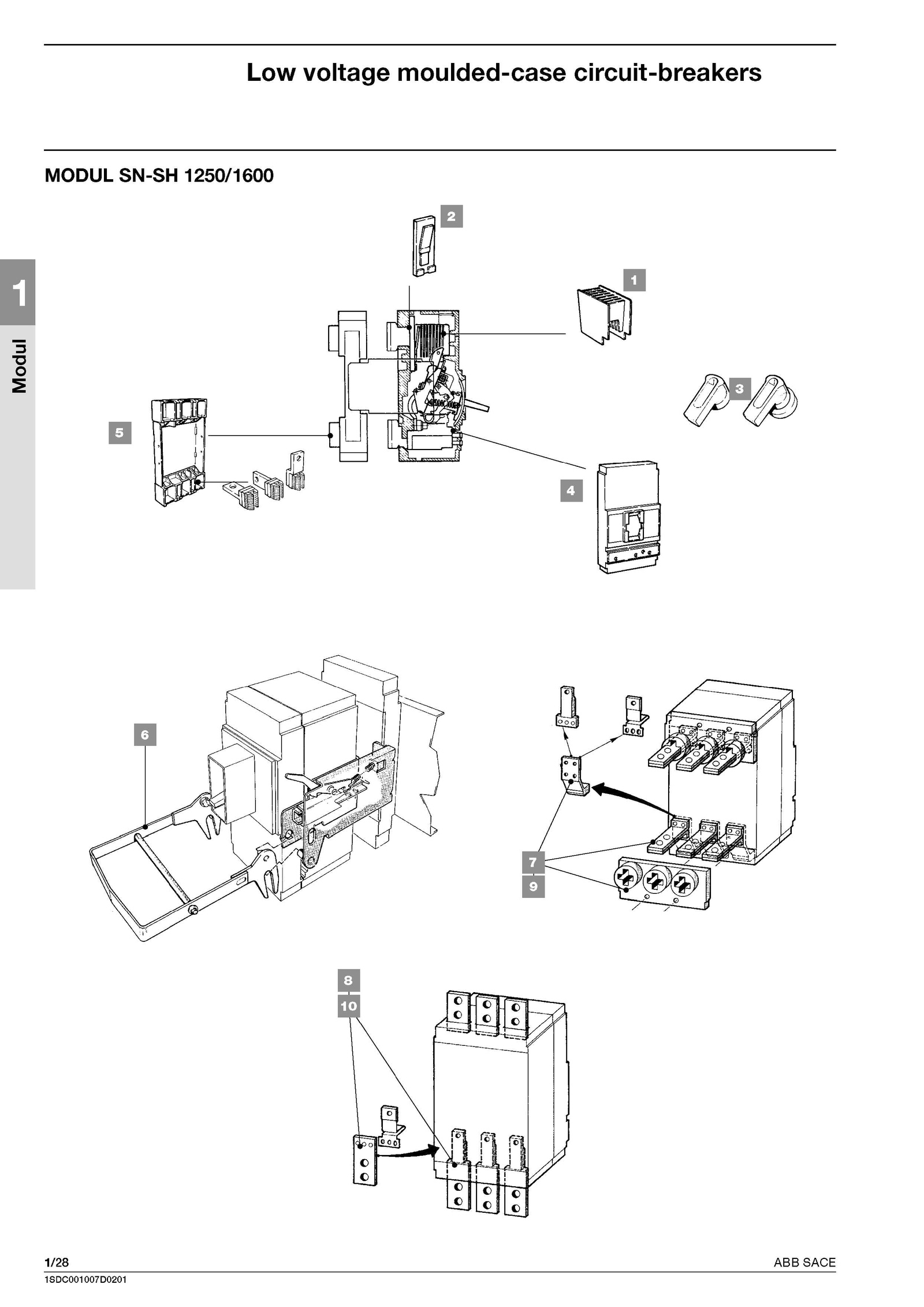 Low voltage moulded-case circuit-breakers

MODUL SN-SH 1250/1600

1

Modul

2

1

3

5

4

6

7

9

8

10

1/28

ABB SACE

1SDC001007D0201