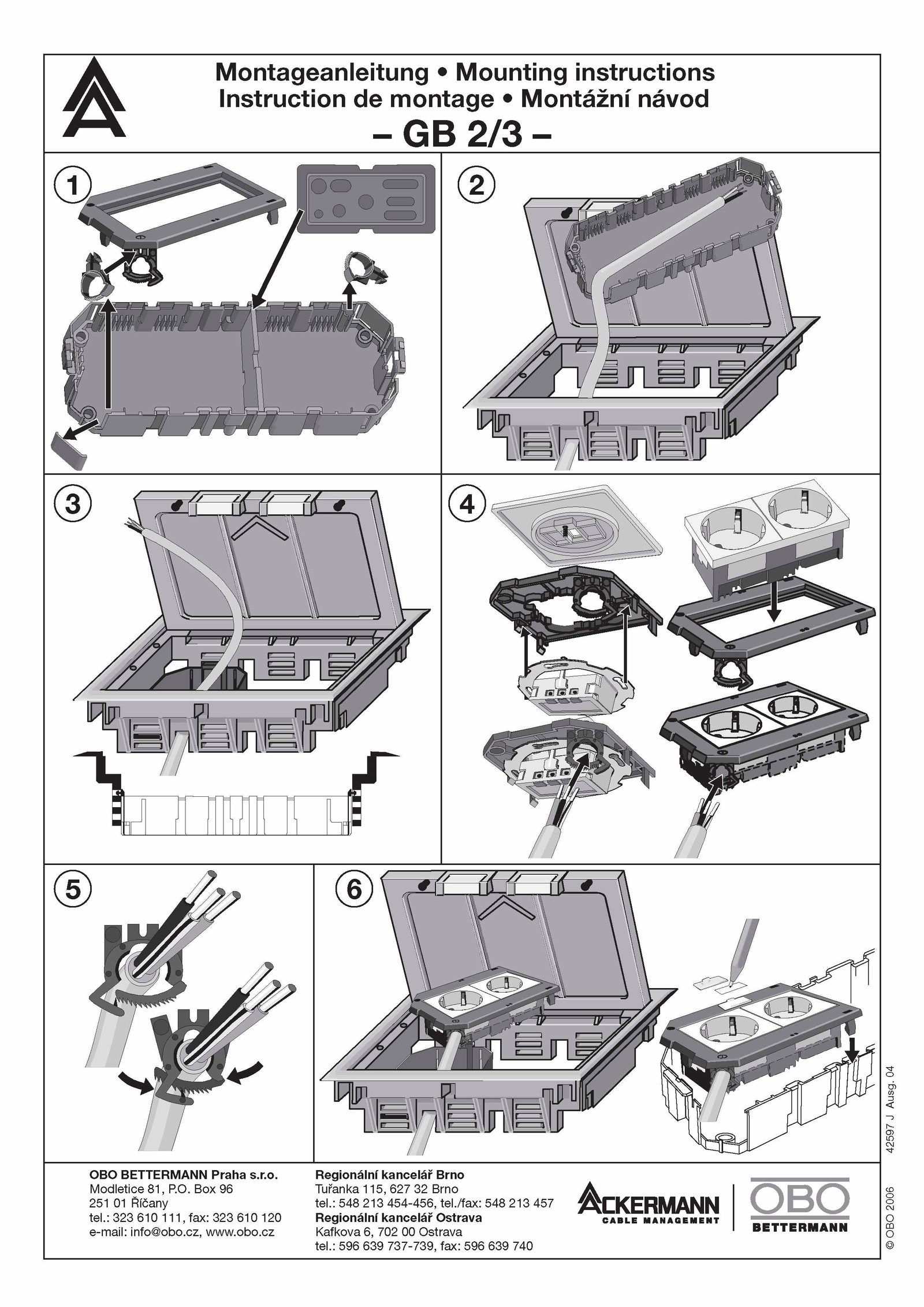 Montageanleitung • Mounting instructions
Instruction de montage • Montážní návod
– GB 2/3 –

1

2

3

4

5

6

42597 J Ausg. 04

OBO BETTERMANN Praha s.r.o.
Modletice 81, P.O. Box 96
251 01 Říčany
tel.: 323 610 111, fax: 323 610 120
e-mail: info@obo.cz, www.obo.cz

Regionální kancelář Brno
Tuřanka 115, 627 32 Brno
tel.: 548 213 454-456, tel./fax: 548 213 457
Regionální kancelář Ostrava
Kafkova 6, 702 00 Ostrava
tel.: 596 639 737-739, fax: 596 639 740

ACKERMANN
CABLE MANAGEMENT

OBO
BETTERMANN

© OBO 2006