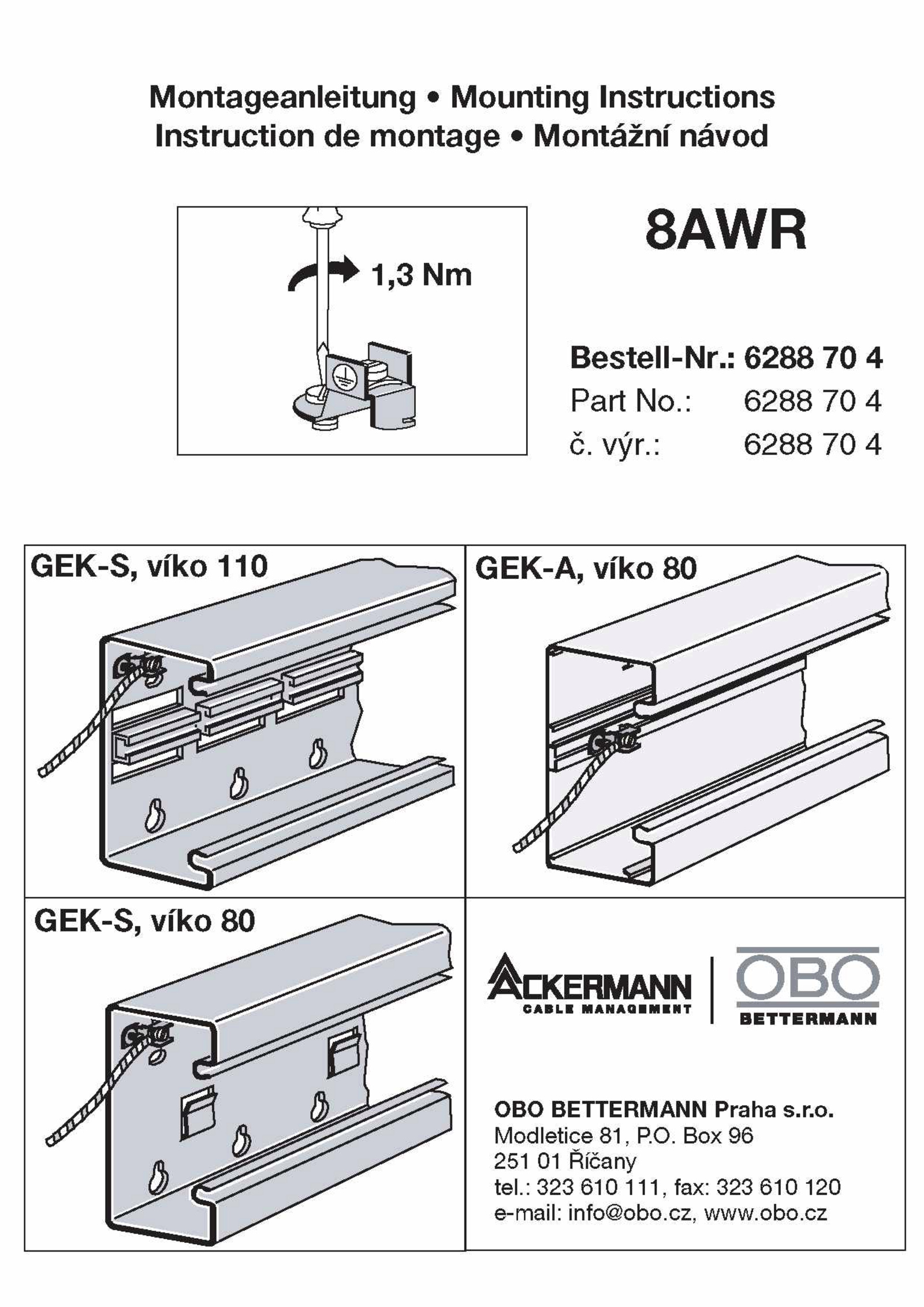 Montageanleitung • Mounting Instructions
Instruction de montage • Montážní návod

1,3 Nm

8AWR

Bestell-Nr.: 6288 70 4
Part No.: 6288 70 4
č. výr.: 6288 70 4

GEK-S, víko 110

GEK-A, víko 80

GEK-S, víko 80

ACKERMANN
CABLE MANAGEMENT

OBO
BETTERMANN

OBO BETTERMANN Praha s.r.o.
Modletice 81, P.O. Box 96
251 01 Říčany
tel.: 323 610 111, fax: 323 610 120
e-mail: info@obo.cz, www.obo.cz