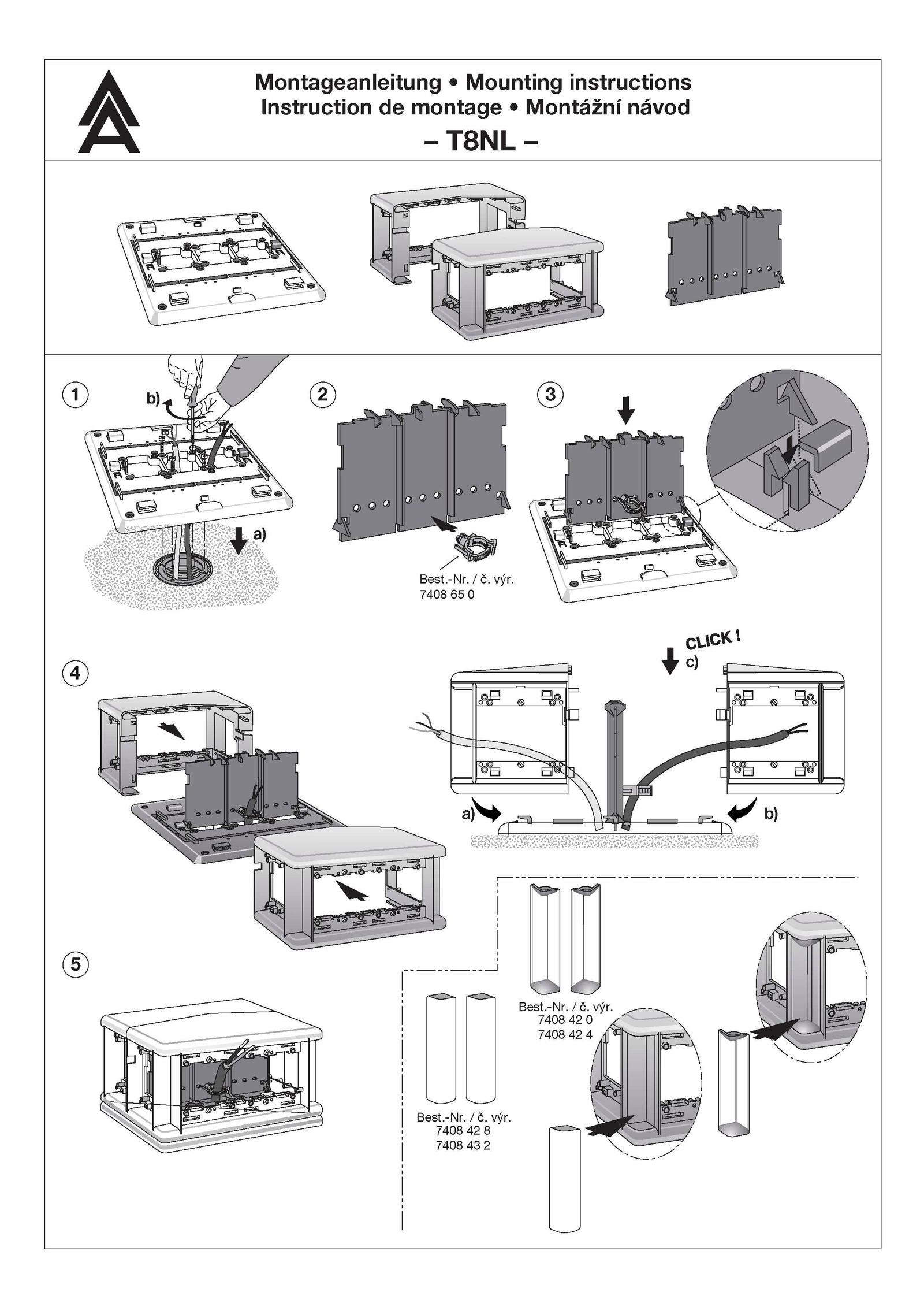 Montageanleitung • Mounting instructions
Instruction de montage • Montážní návod
– T8NL –

1
b)
a)

2
Best.-Nr. / č. výr.
7408 65 0

3

4
CLICK !
c)
a)
b)

5
Best.-Nr. / č. výr.
7408 42 0
7408 42 4

Best.-Nr. / č. výr.
7408 42 8
7408 43 2