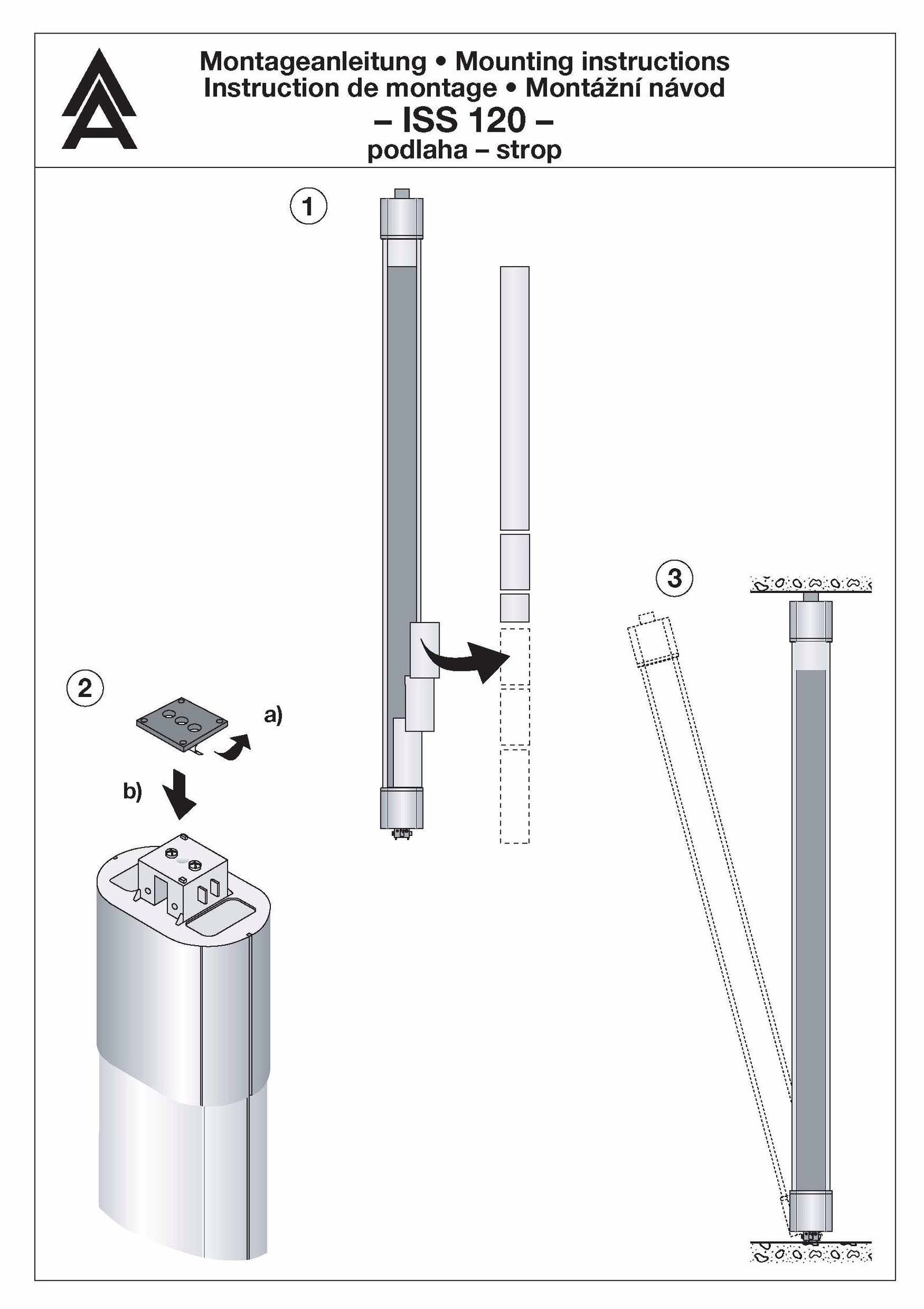 Montageanleitung • Mounting instructions
Instruction de montage • Montážní návod
– ISS 120 –
podlaha – strop

1

2

a)

b)

3