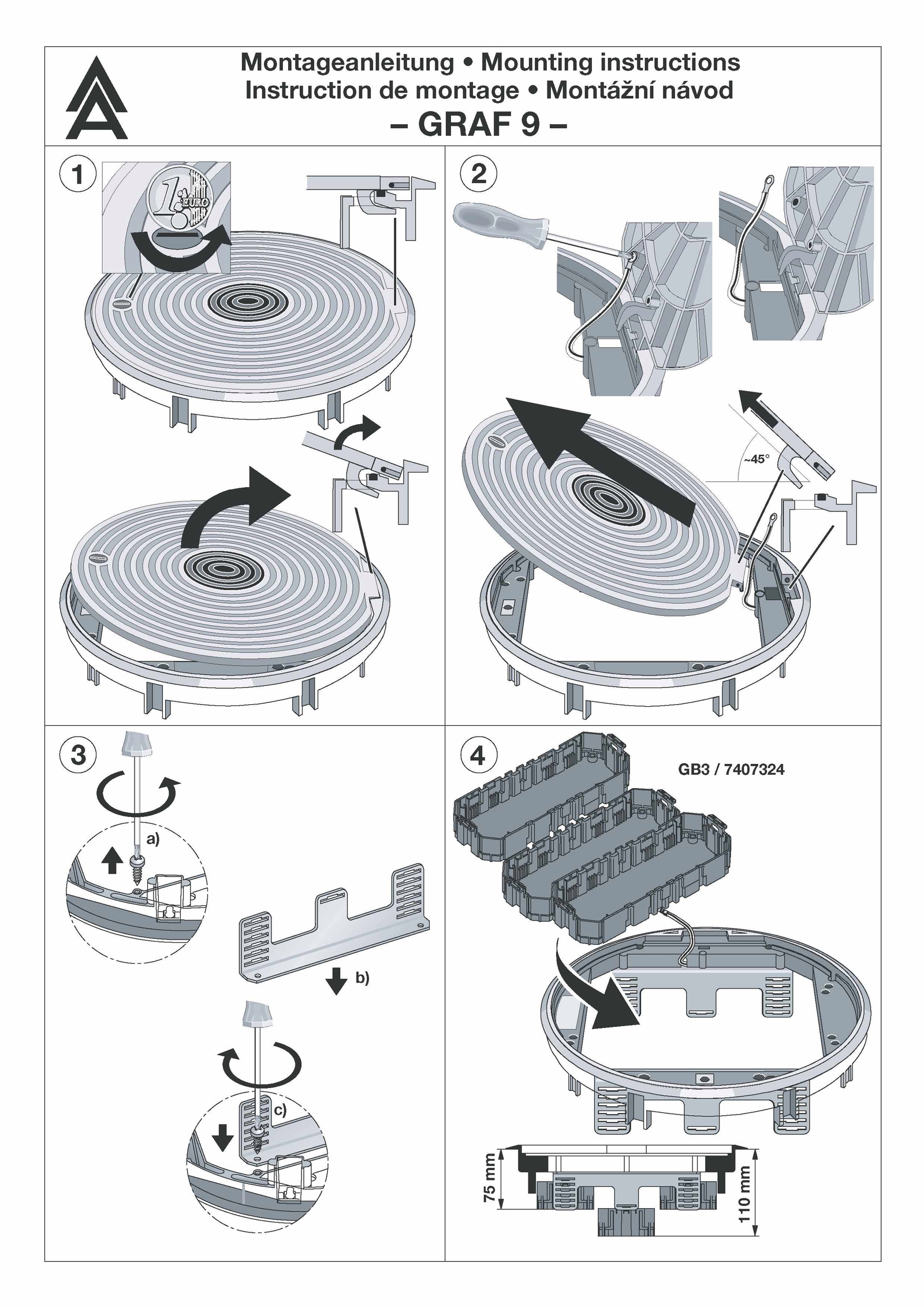 Montageanleitung • Mounting instructions
Instruction de montage • Montážní návod
– GRAF 9 –

1

1 EURO

2

~45°

3

a)

b)

c)

4

GB3 / 7407324

75 mm

110 mm