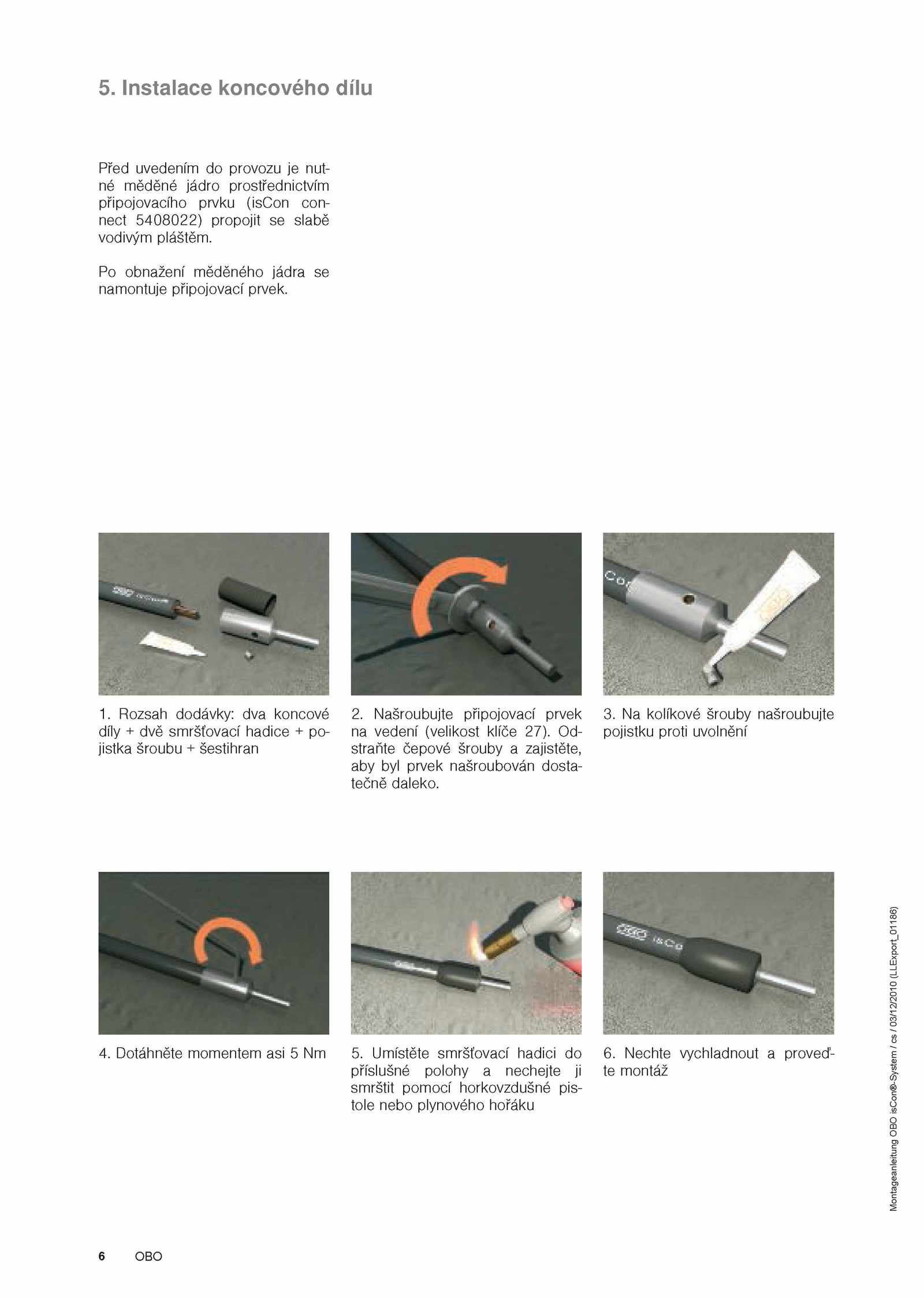 5. Instalace koncového dílu

Před uvedením do provozu je nutné měděné jádro prostřednictvím připojovacího prvku (isCon connect 5408022) propojit se slabě vodivým pláštěm.

Po obnažení měděného jádra se namontuje připojovací prvek.

1. Rozsah dodávky: dva koncové díly + dvě smršťovací hadice + pojistka šroubu + šestihran

2. Našroubujte připojovací prvek na vedení (velikost klíče 27). Odstraňte čepové šrouby a zajistěte, aby byl prvek našroubován dostatečně daleko.

3. Na kolíkové šrouby našroubujte pojistku proti uvolnění

4. Dotáhněte momentem asi 5 Nm

5. Umístěte smršťovací hadici do příslušné polohy a nechejte ji smrštit pomocí horkovzdušné pistole nebo plynového hořáku

6. Nechte vychladnout a proveďte montáž

Montageanleitung OBO isCon®-System / cs / 03/12/2010 (LLExport_01186)

6 OBO