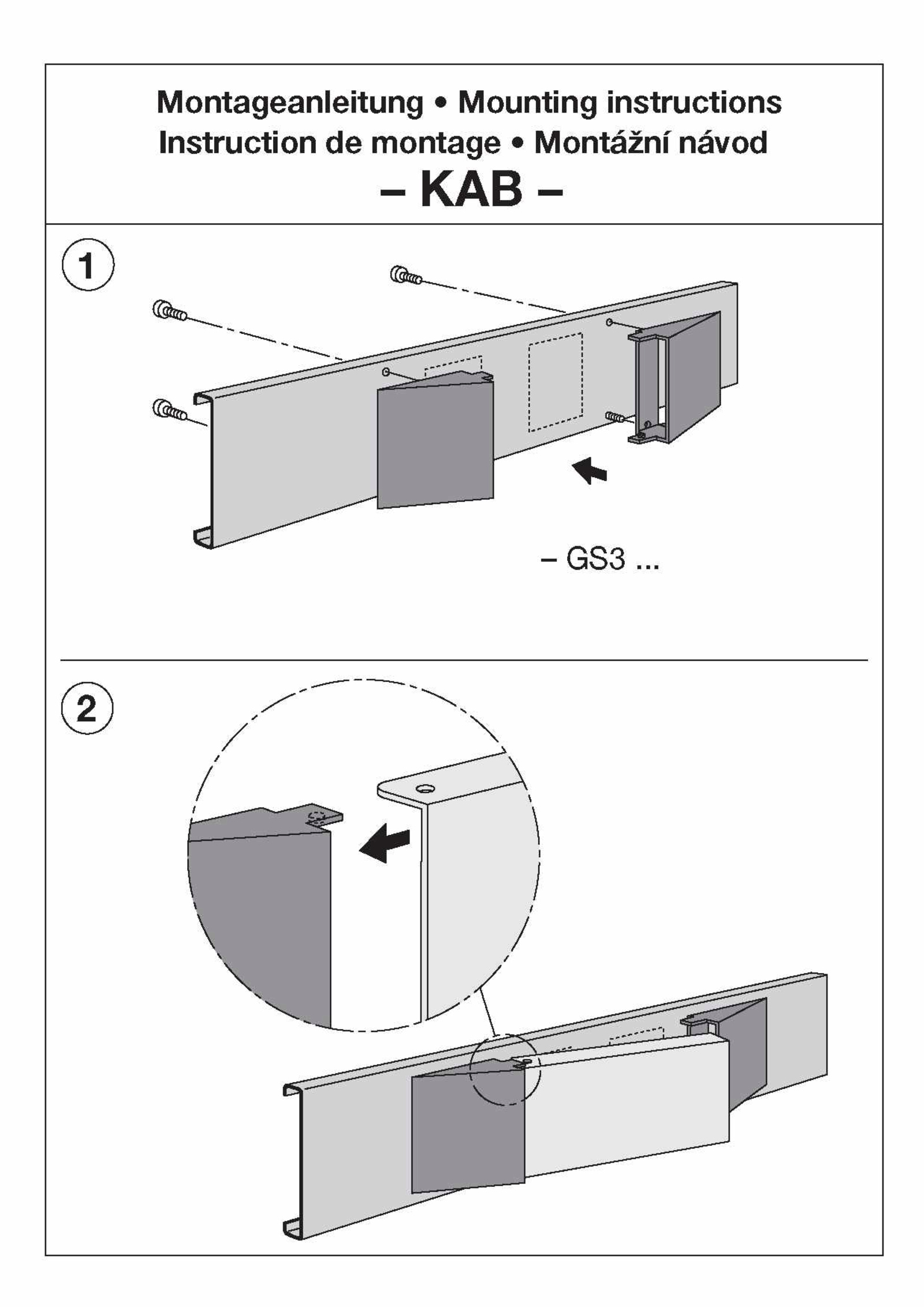 Montageanleitung • Mounting instructions
Instruction de montage • Montážní návod
– KAB –

1

– GS3 ...

2